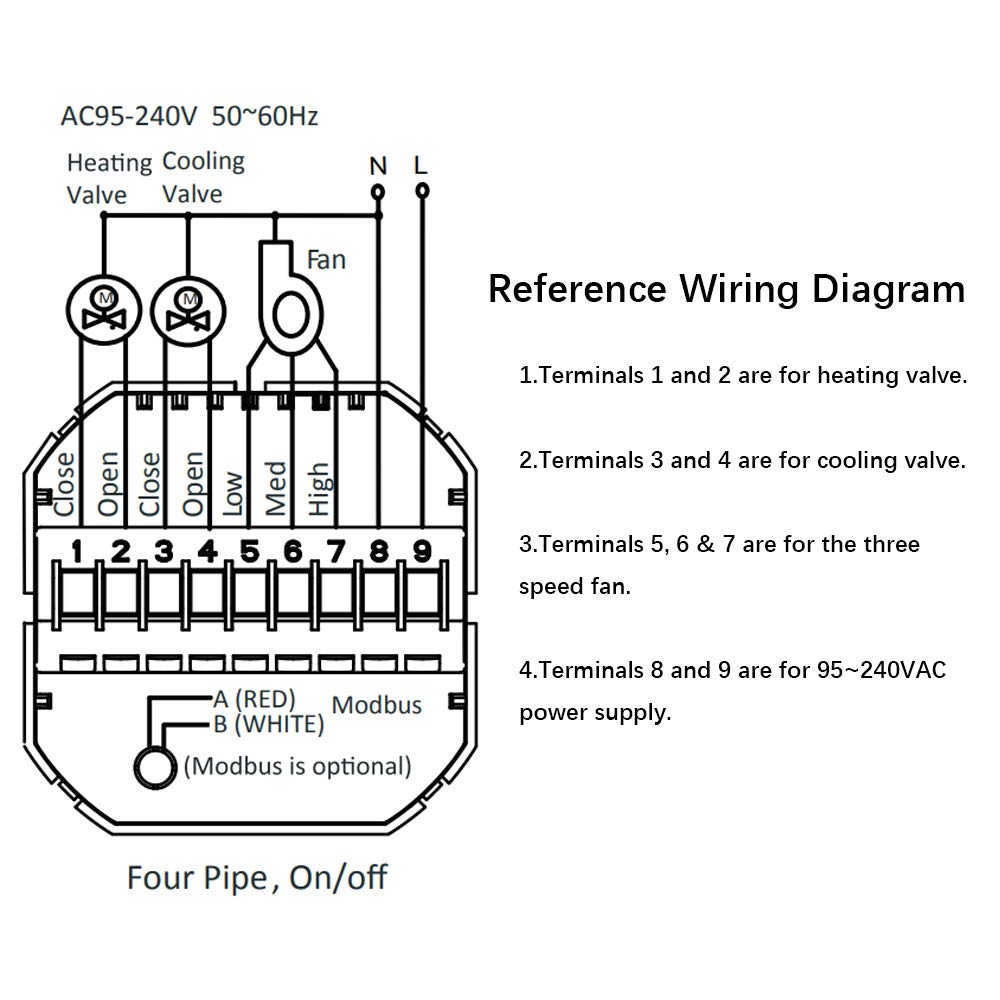 AC95-240V 50~60Hz

Heating Valve

Cooling Valve

N L

Fan

M

M

Close Open Close Open Low Med High

1 2 3 4 5 6 7 8 9

A (RED)
B (WHITE)

Modbus

(Modbus is optional)

Four Pipe, On/off

Reference Wiring Diagram

1.Terminals 1 and 2 are for heating valve.

2.Terminals 3 and 4 are for cooling valve.

3.Terminals 5, 6 & 7 are for the three speed fan.

4.Terminals 8 and 9 are for 95~240VAC power supply.