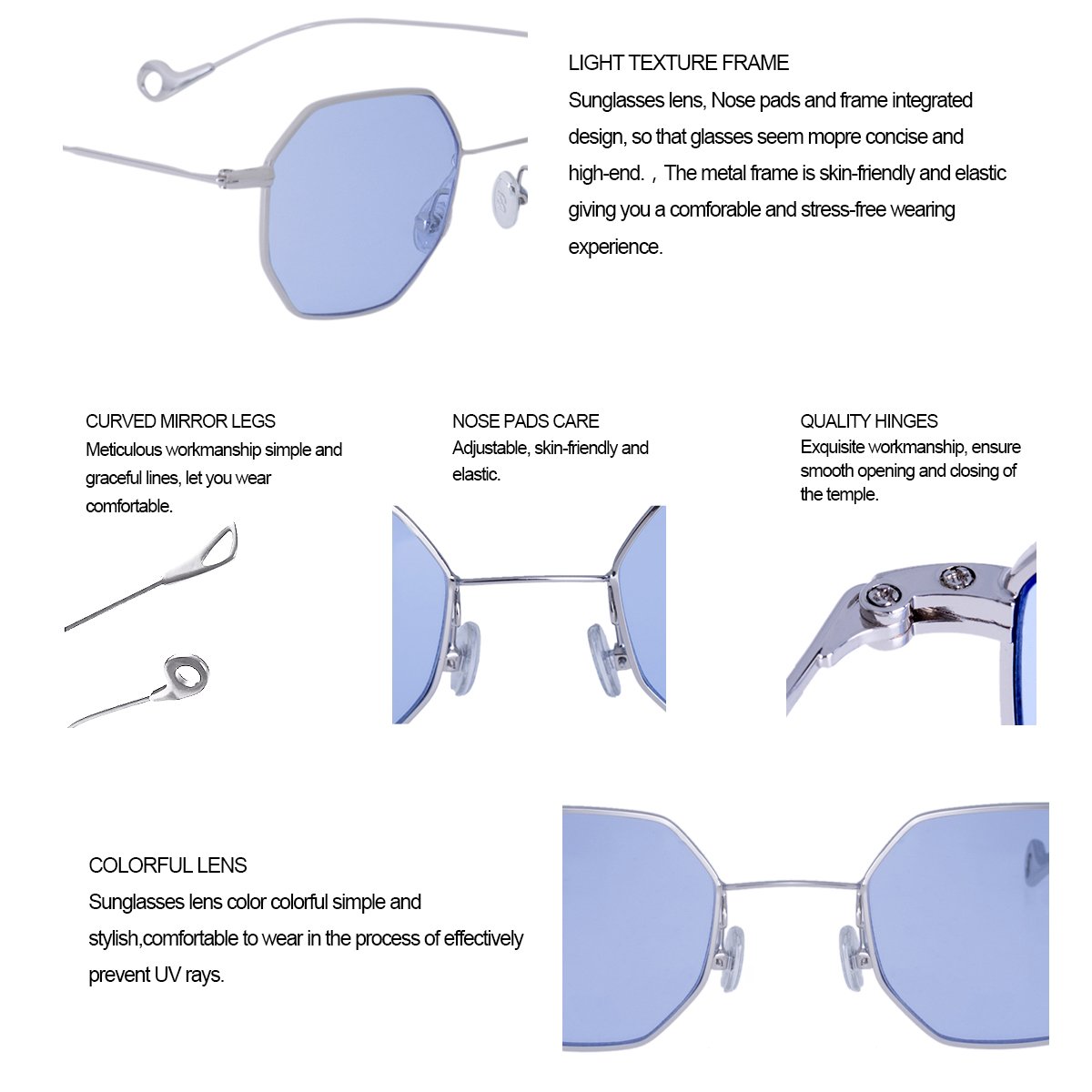 LIGHT TEXTURE FRAME
Sunglasses lens, Nose pads and frame integrated design, so that glasses seem mopre concise and high-end. , The metal frame is skin-friendly and elastic giving you a comforable and stress-free wearing experience.

CURVED MIRROR LEGS
Meticulous workmanship simple and graceful lines, let you wear comfortable.

NOSE PADS CARE
Adjustable, skin-friendly and elastic.

QUALITY HINGES
Exquisite workmanship, ensure smooth opening and closing of the temple.

COLORFUL LENS
Sunglasses lens color colorful simple and stylish,comfortable to wear in the process of effectively prevent UV rays.