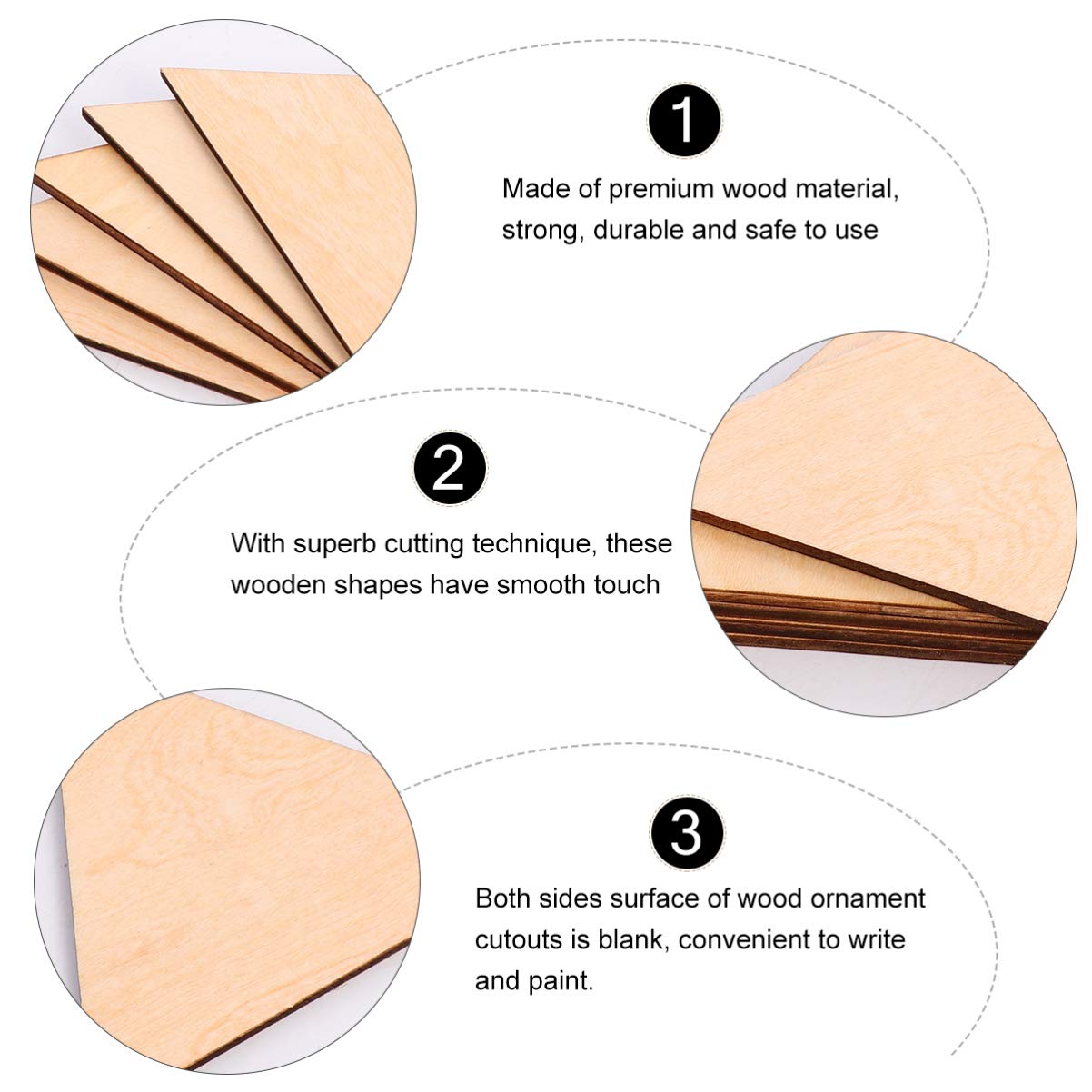 1

Made of premium wood material, strong, durable and safe to use

2

With superb cutting technique, these wooden shapes have smooth touch

3

Both sides surface of wood ornament cutouts is blank, convenient to write and paint.