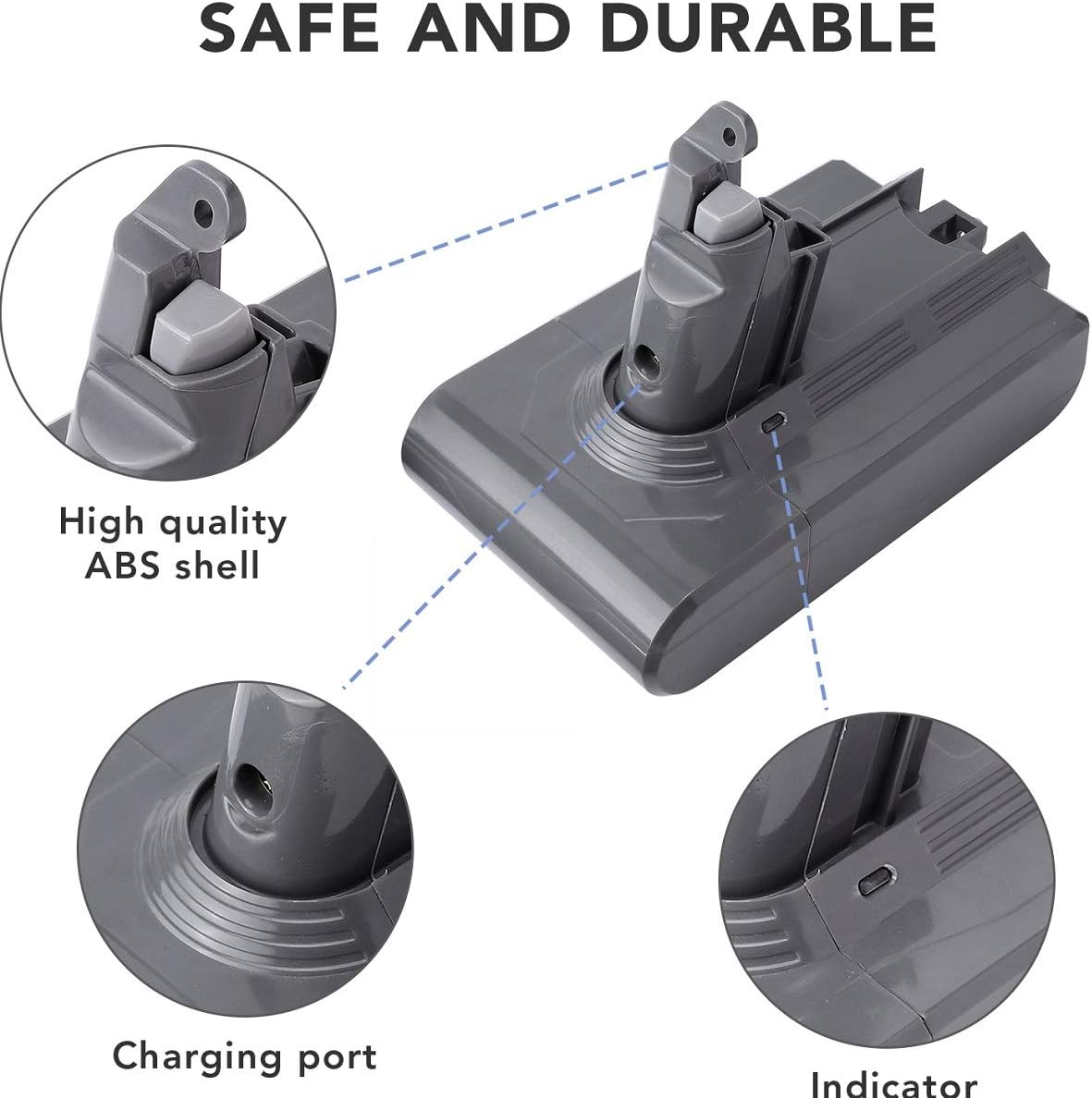 SAFE AND DURABLE

High quality ABS shell

Charging port

Indicator