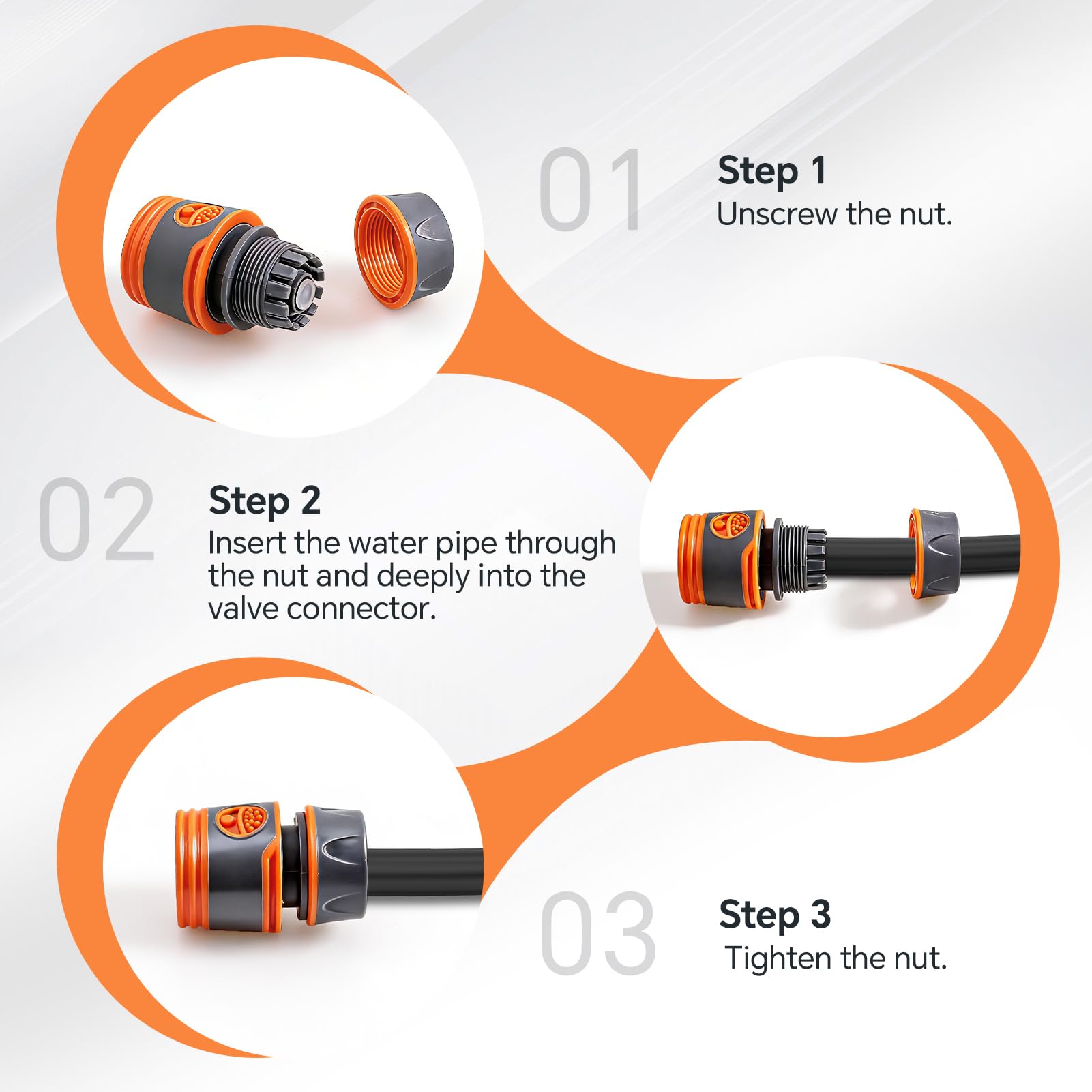 01

Step 1
Unscrew the nut.

02

Step 2
Insert the water pipe through the nut and deeply into the valve connector.

03

Step 3
Tighten the nut.