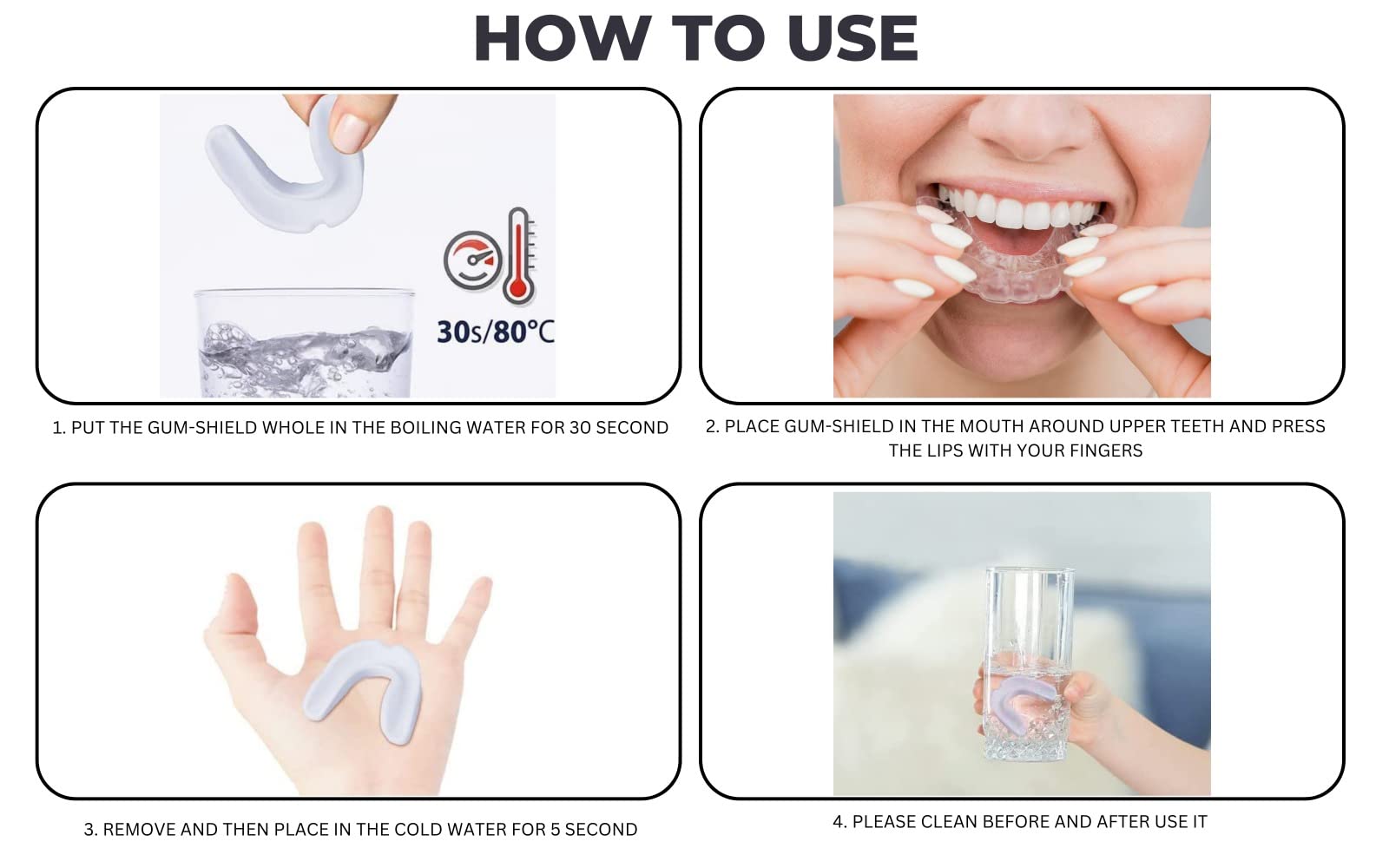 HOW TO USE

30s/80°C

1. PUT THE GUM-SHIELD WHOLE IN THE BOILING WATER FOR 30 SECOND

2. PLACE GUM-SHIELD IN THE MOUTH AROUND UPPER TEETH AND PRESS THE LIPS WITH YOUR FINGERS

3. REMOVE AND THEN PLACE IN THE COLD WATER FOR 5 SECOND

4. PLEASE CLEAN BEFORE AND AFTER USE IT