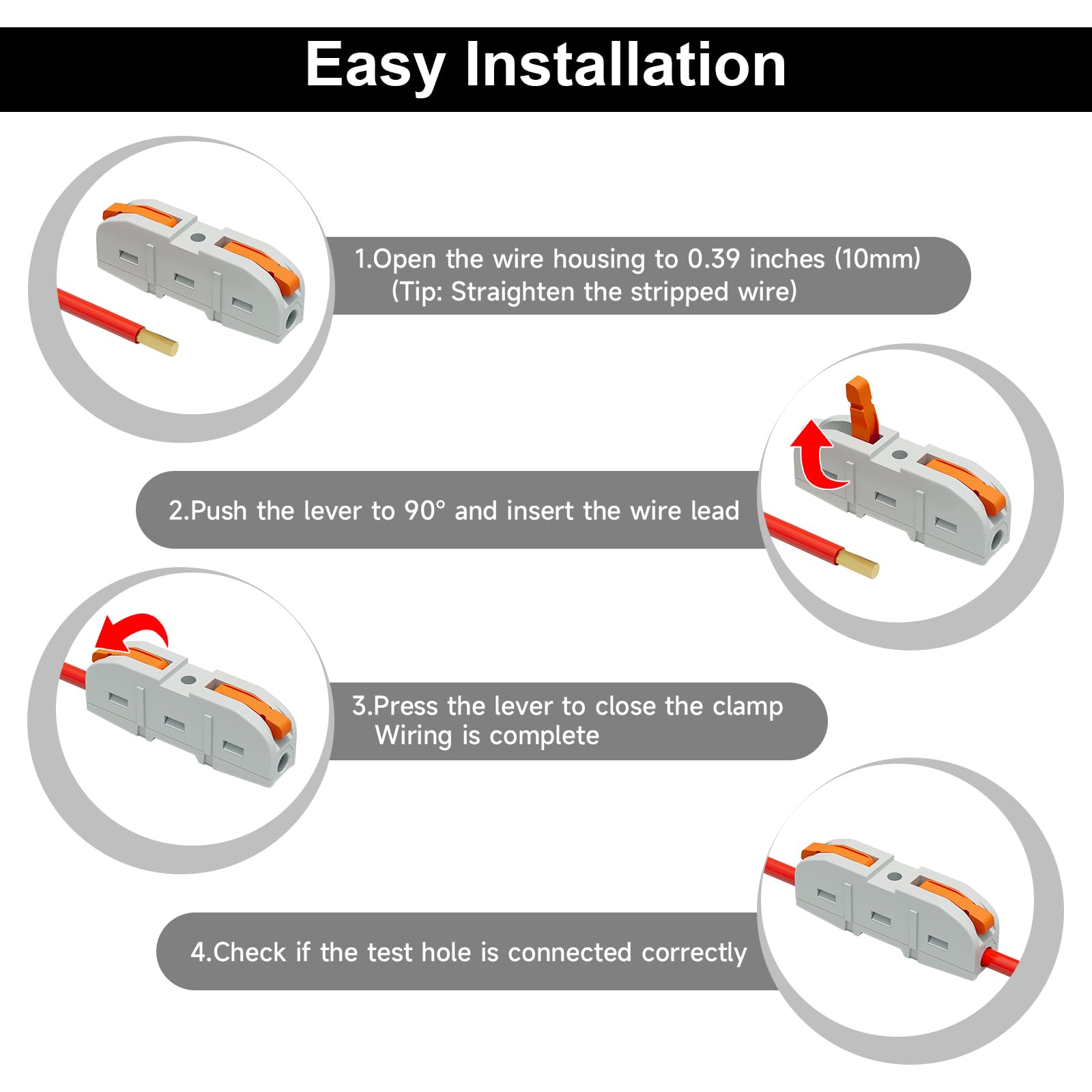 Easy Installation

1.Open the wire housing to 0.39 inches (10mm)
(Tip: Straighten the stripped wire)

2.Push the lever to 90° and insert the wire lead

3.Press the lever to close the clamp
Wiring is complete

4.Check if the test hole is connected correctly