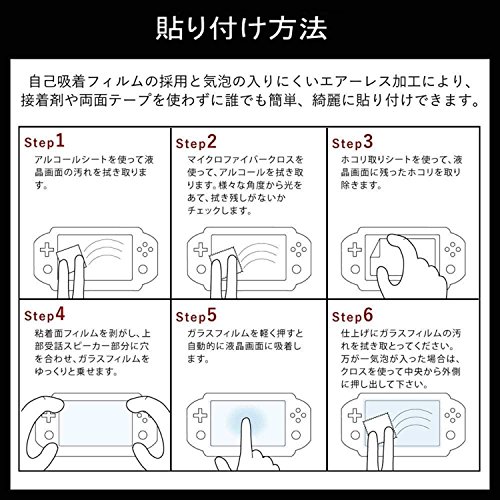 貼り付け方法

自己吸着フィルムの採用と気泡の入りにくいエアーレス加工により、接着剤や両面テープを使わずに誰でも簡単、綺麗に貼り付けできます。

Step1
アルコールシートを使って液晶画面の汚れを拭き取ります。

Step2
マイクロファイバークロスを使って、アルコールを拭き取ります。様々な角度から光をあて、拭き残しがないかチェックします。

Step3
ホコリ取りシートを使って、液晶画面に残ったホコリを取り除きます。

Step4
粘着面フィルムを剥がし、上部受話スピーカー部分に穴を合わせ、ガラスフィルムをゆっくりと乗せます。

Step5
ガラスフィルムを軽く押すと自動的に液晶画面に吸着します。

Step6
仕上げにガラスフィルムの汚れを拭き取ってください。万が一気泡が入った場合は、クロスを使って中央から外側に押し出して下さい。