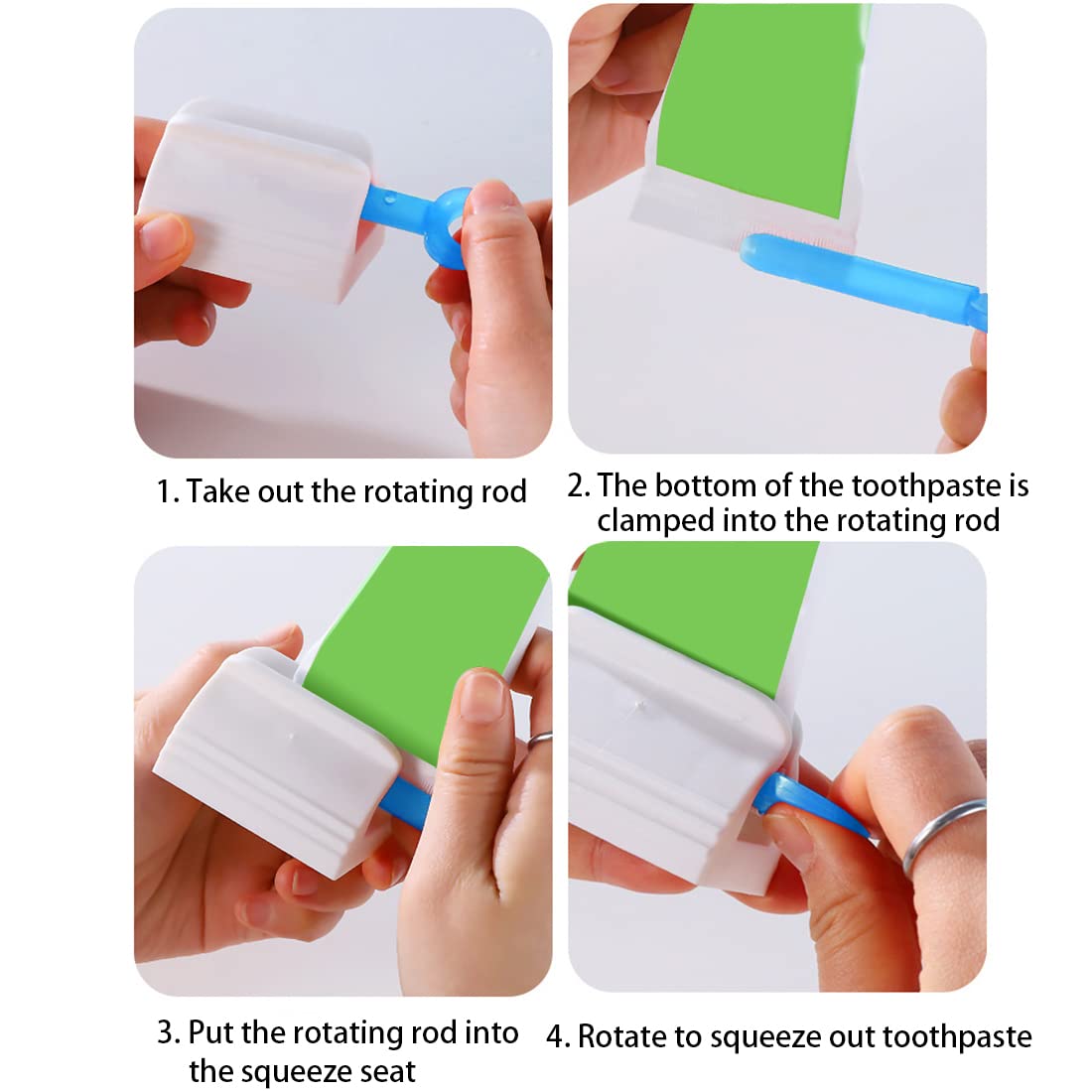 1. Take out the rotating rod

2. The bottom of the toothpaste is clamped into the rotating rod

3. Put the rotating rod into the squeeze seat

4. Rotate to squeeze out toothpaste