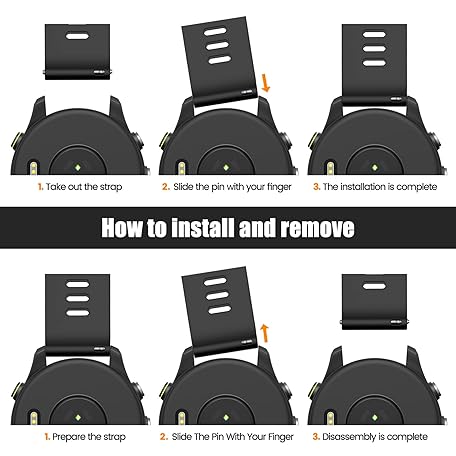 1. Take out the strap

2. Slide the pin with your finger

3. The installation is complete

How to install and remove

1. Prepare the strap

2. Slide The Pin With Your Finger

3. Disassembly is complete