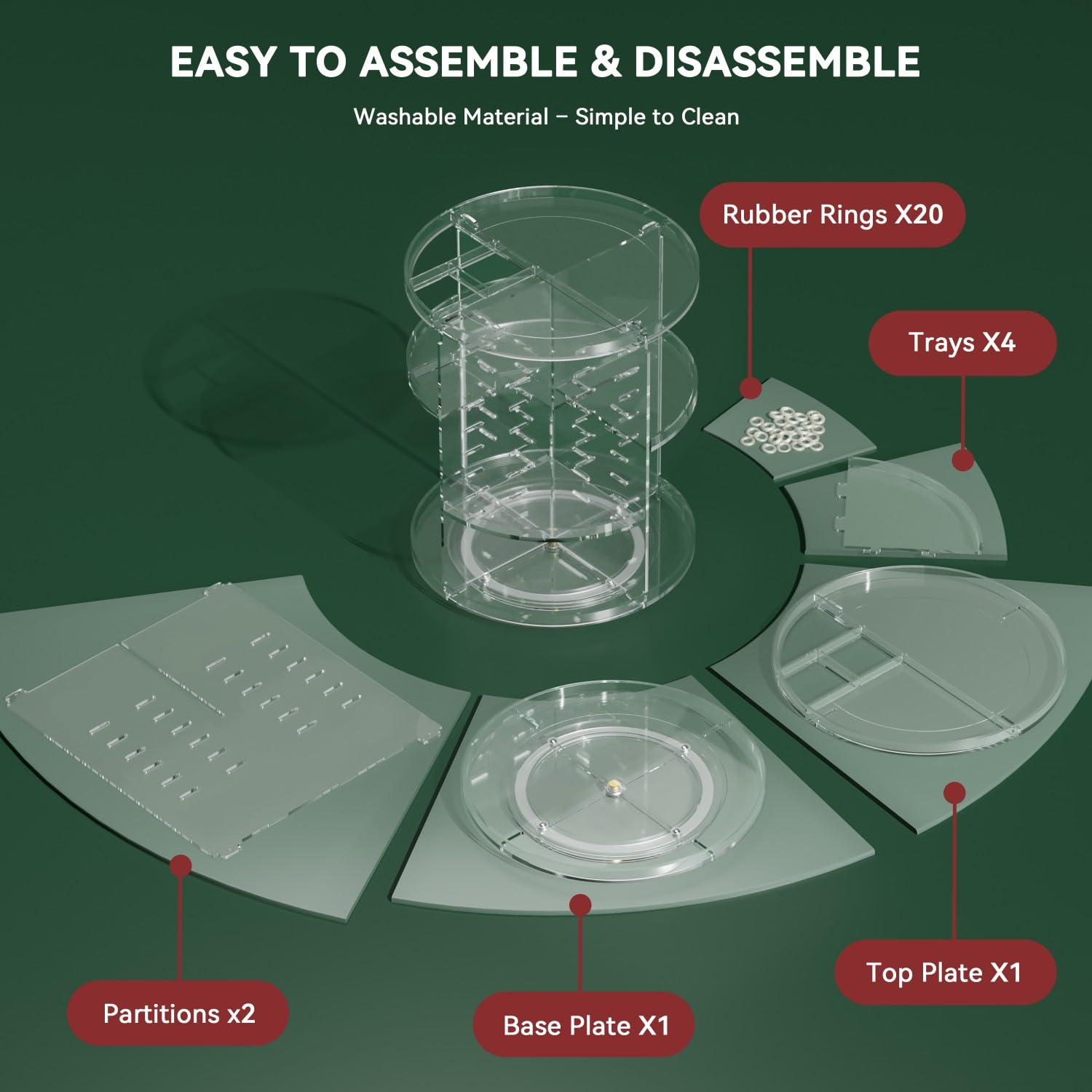 EASY TO ASSEMBLE & DISASSEMBLE

Washable Material – Simple to Clean

Rubber Rings X20

Trays X4

Top Plate X1

Base Plate X1

Partitions x2