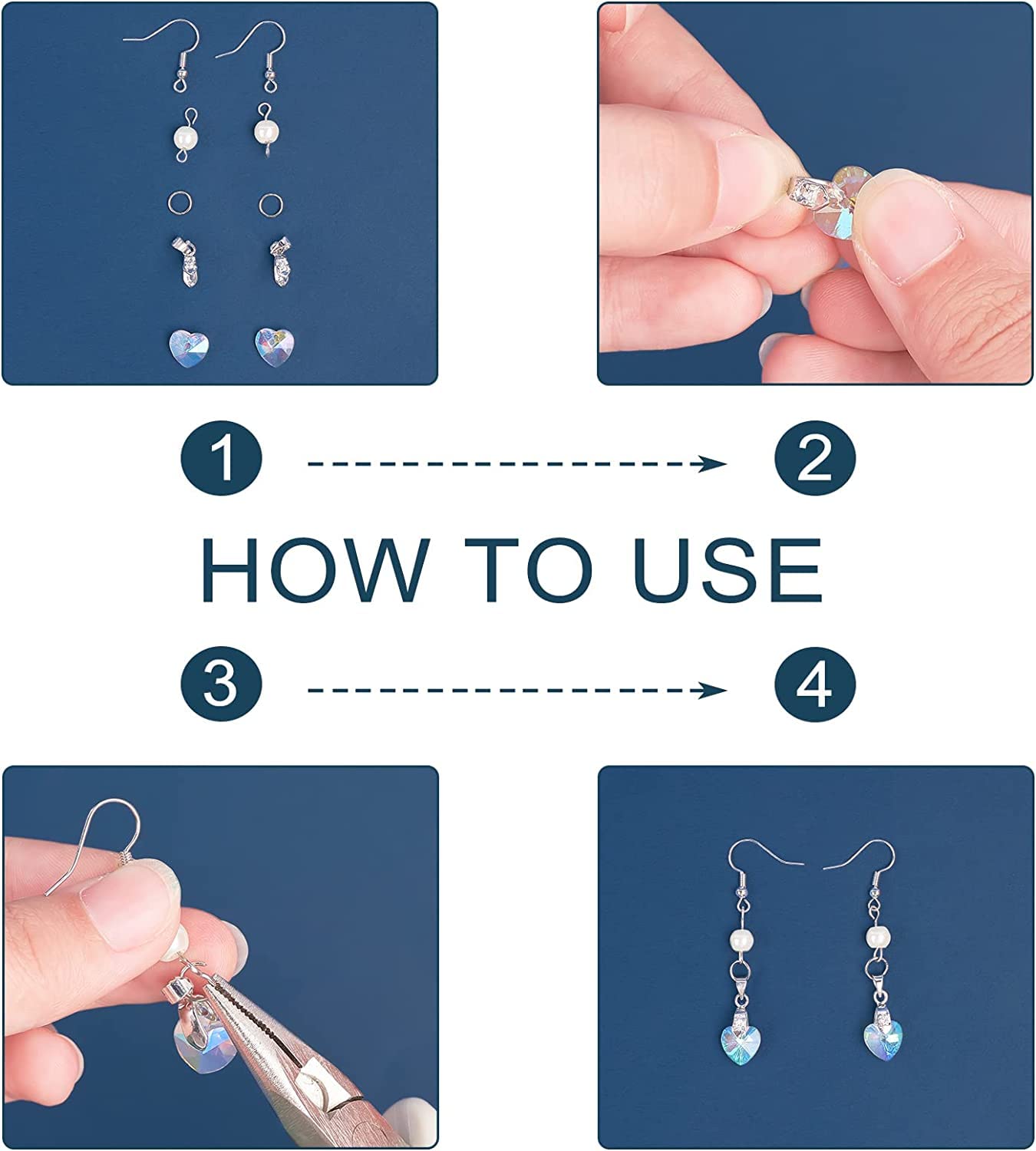 1

2

HOW TO USE

3

4