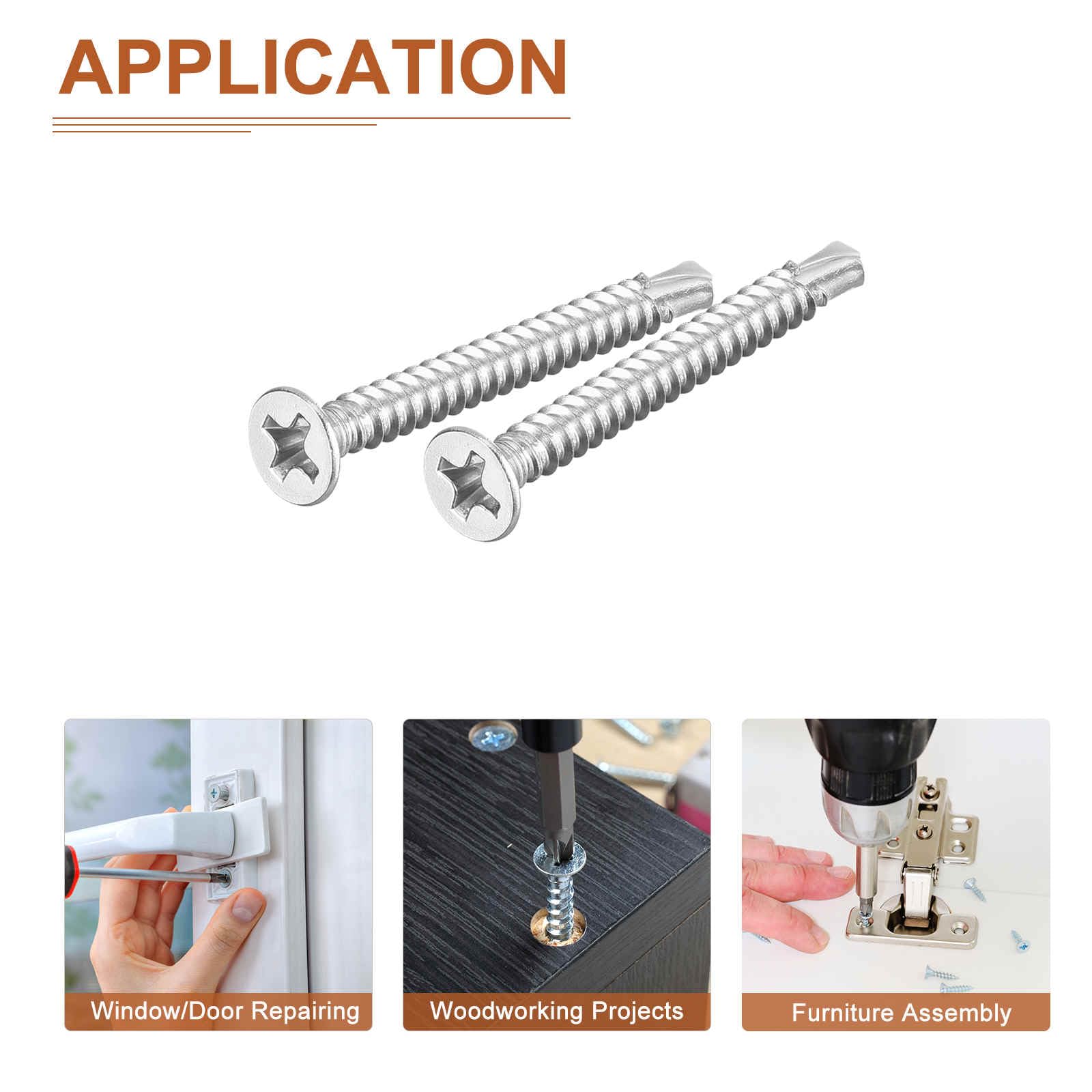 APPLICATION

Window/Door Repairing

Woodworking Projects

Furniture Assembly