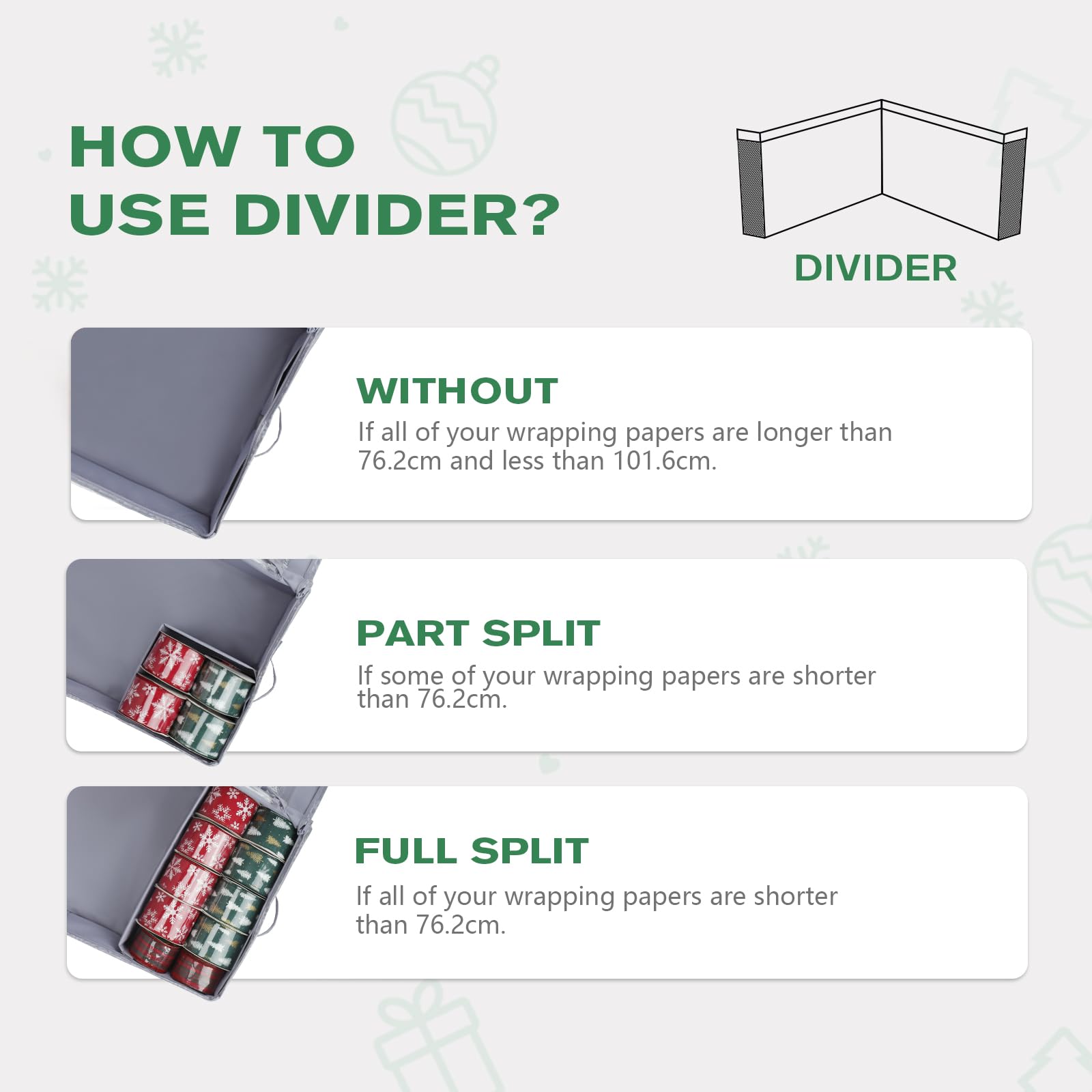 HOW TO
USE DIVIDER?

DIVIDER

WITHOUT
If all of your wrapping papers are longer than 76.2cm and less than 101.6cm.

PART SPLIT
If some of your wrapping papers are shorter than 76.2cm.

FULL SPLIT
If all of your wrapping papers are shorter than 76.2cm.