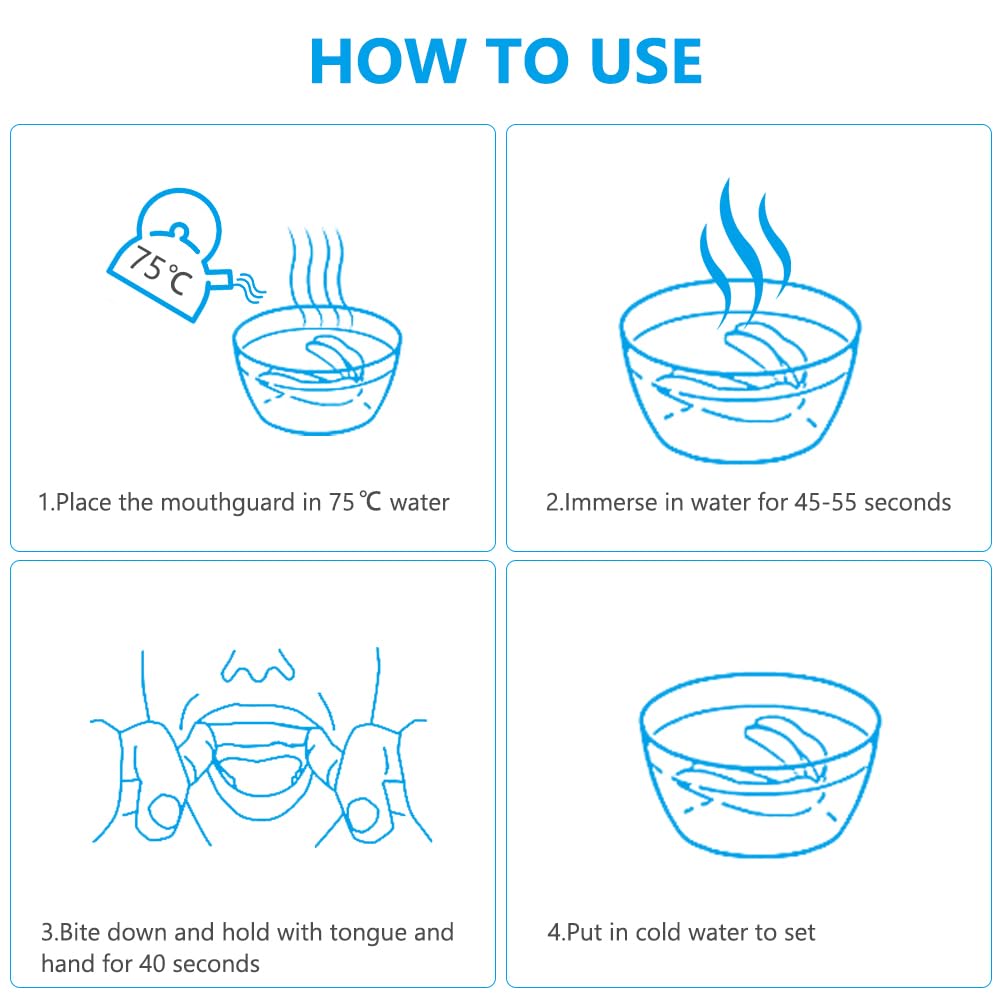 HOW TO USE

75℃

1.Place the mouthguard in 75 ℃ water

2.Immerse in water for 45-55 seconds

3.Bite down and hold with tongue and hand for 40 seconds

4.Put in cold water to set