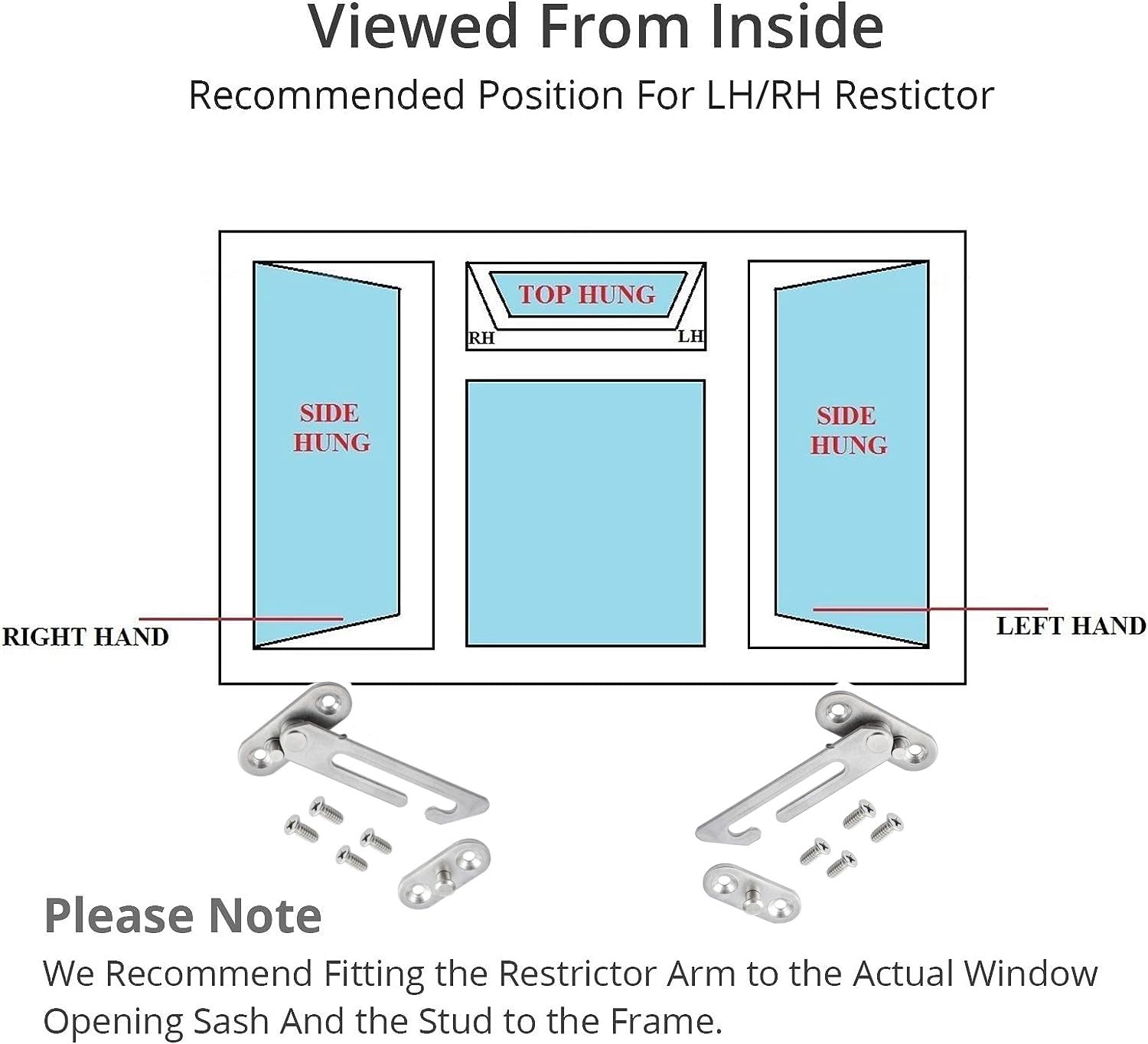 Viewed From Inside

Recommended Position For LH/RH Restictor

TOP HUNG

RH

LH

SIDE HUNG

SIDE HUNG

RIGHT HAND

LEFT HAND

Please Note

We Recommend Fitting the Restrictor Arm to the Actual Window Opening Sash And the Stud to the Frame.