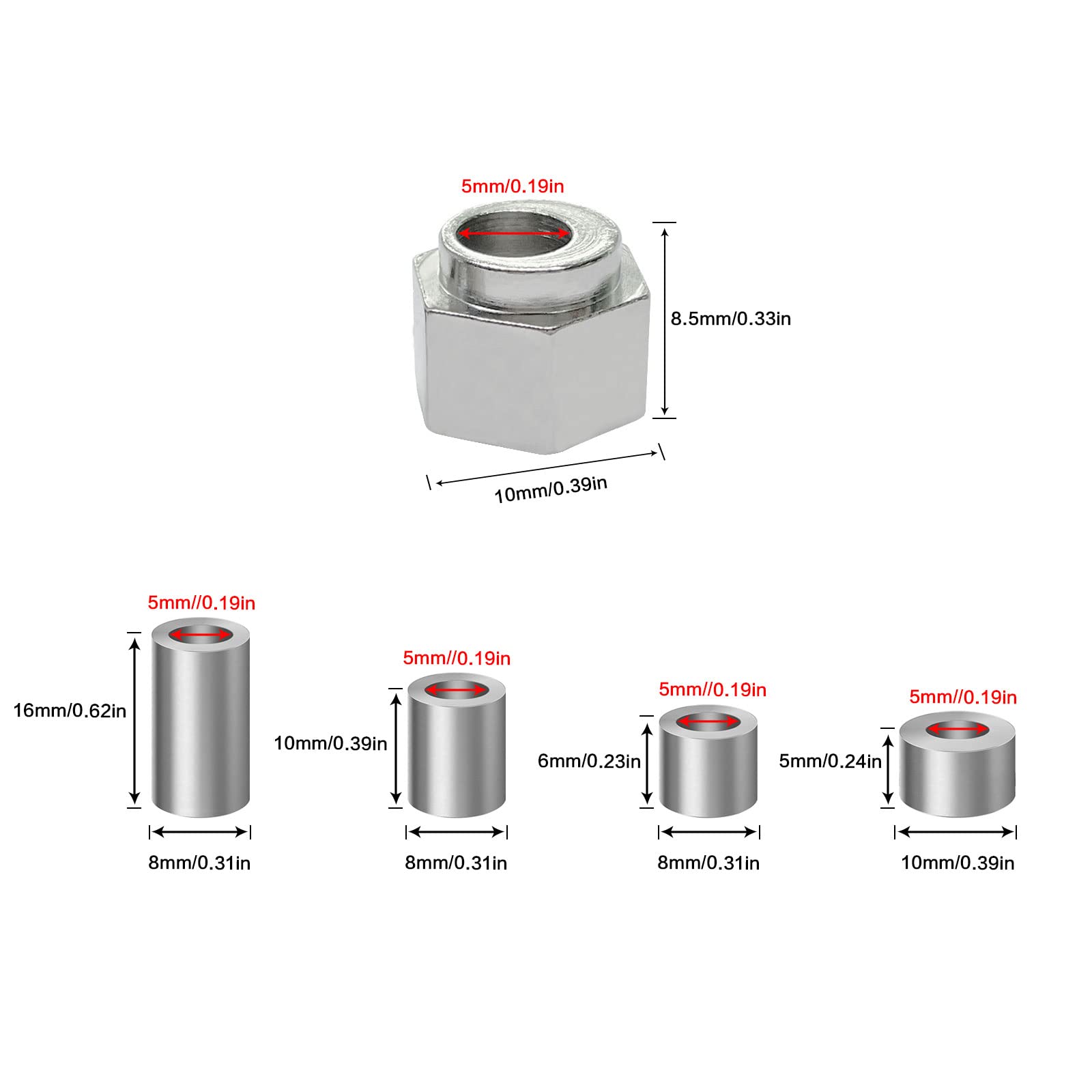 5mm/0.19in

8.5mm/0.33in

10mm/0.39in

5mm//0.19in

16mm/0.62in

8mm/0.31in

5mm//0.19in

10mm/0.39in

8mm/0.31in

5mm//0.19in

6mm/0.23in

8mm/0.31in

5mm//0.19in

5mm/0.24in

10mm/0.39in