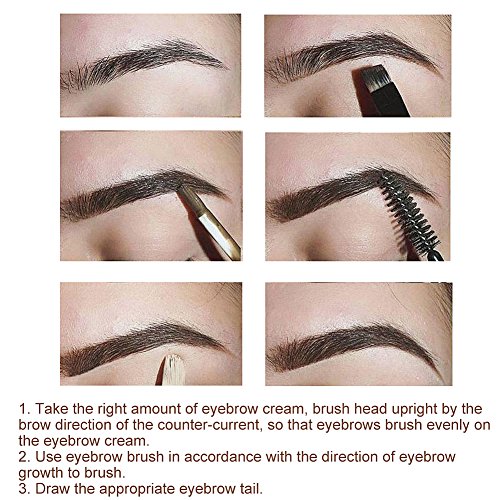 1. Take the right amount of eyebrow cream, brush head upright by the brow direction of the counter-current, so that eyebrows brush evenly on the eyebrow cream.
2. Use eyebrow brush in accordance with the direction of eyebrow growth to brush.
3. Draw the appropriate eyebrow tail.