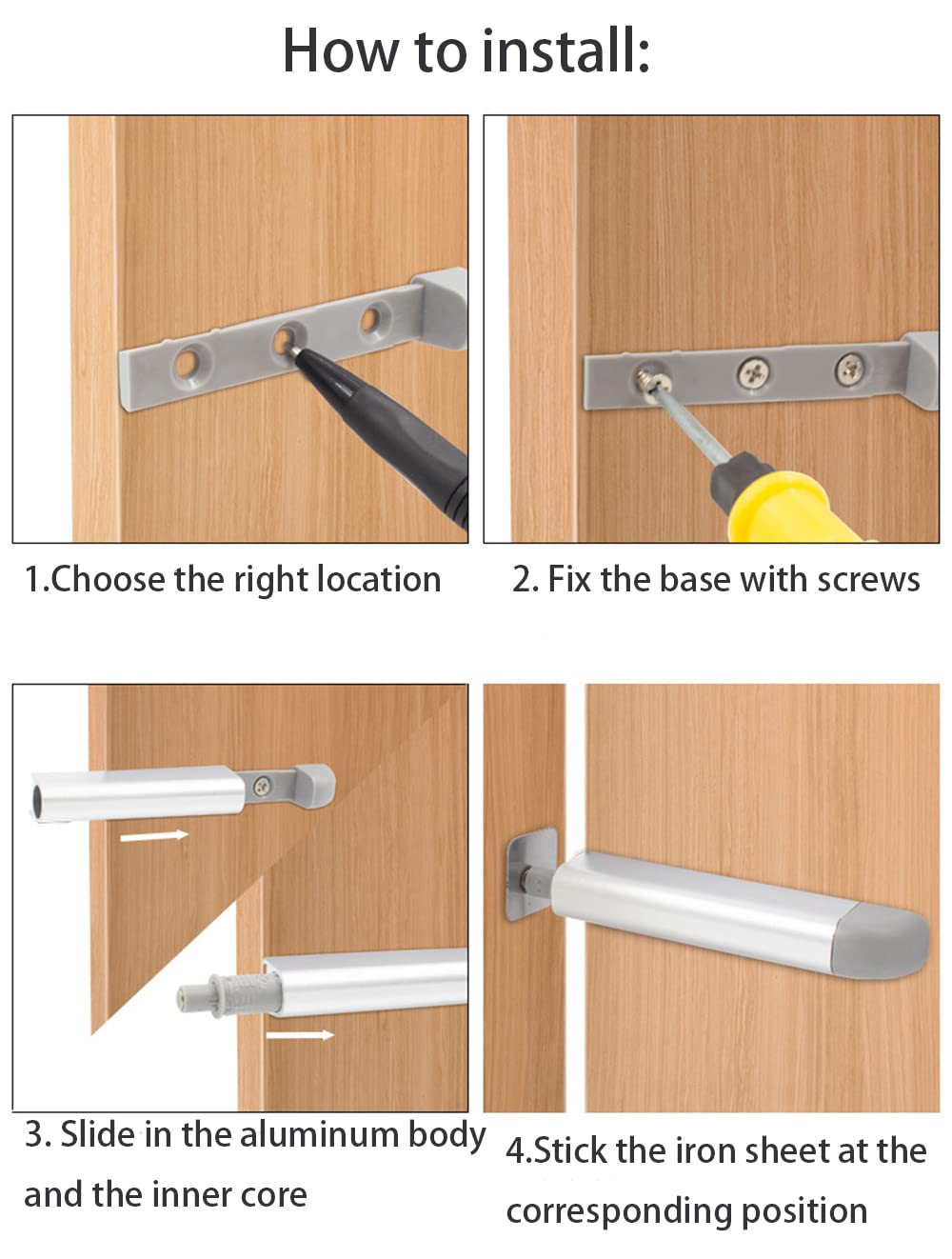 How to install:

1.Choose the right location

2. Fix the base with screws

3. Slide in the aluminum body and the inner core

4.Stick the iron sheet at the corresponding position