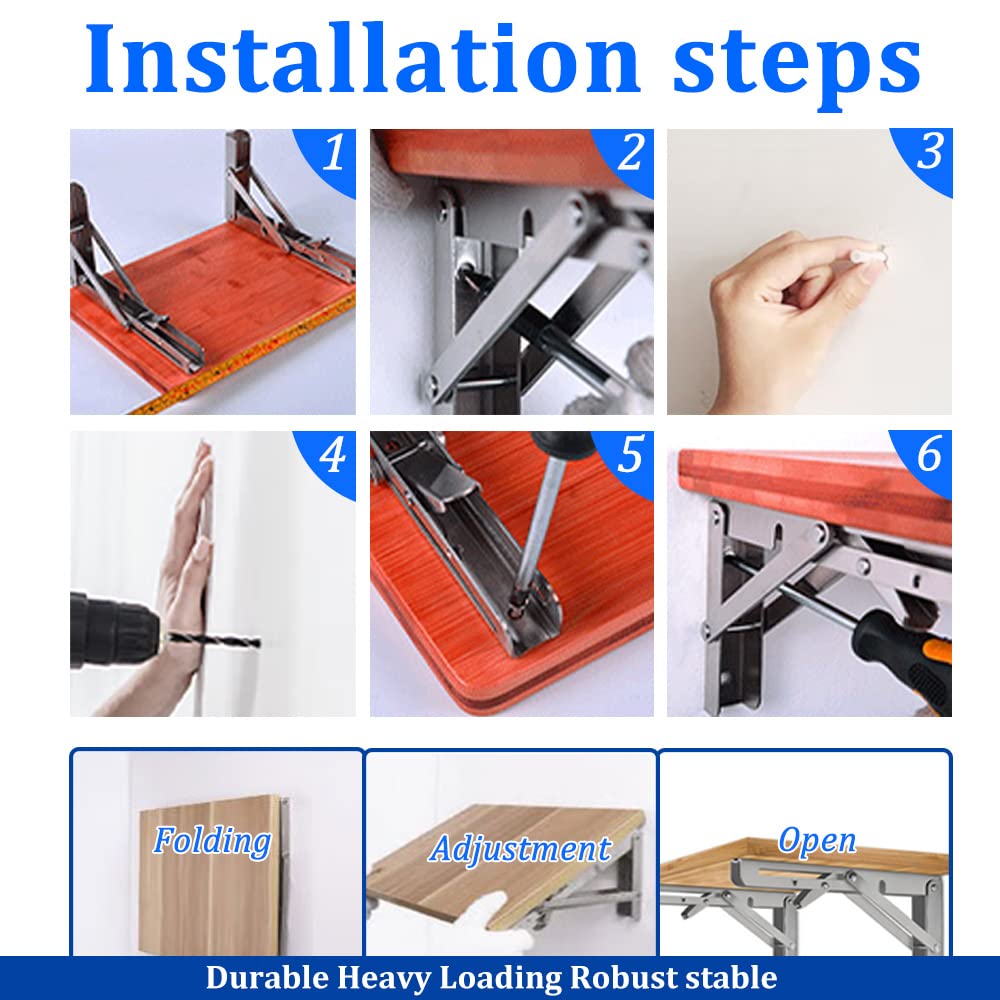 Installation steps

1

2

3

4

5

6

Folding

Adjustment

Open

Durable Heavy Loading Robust stable