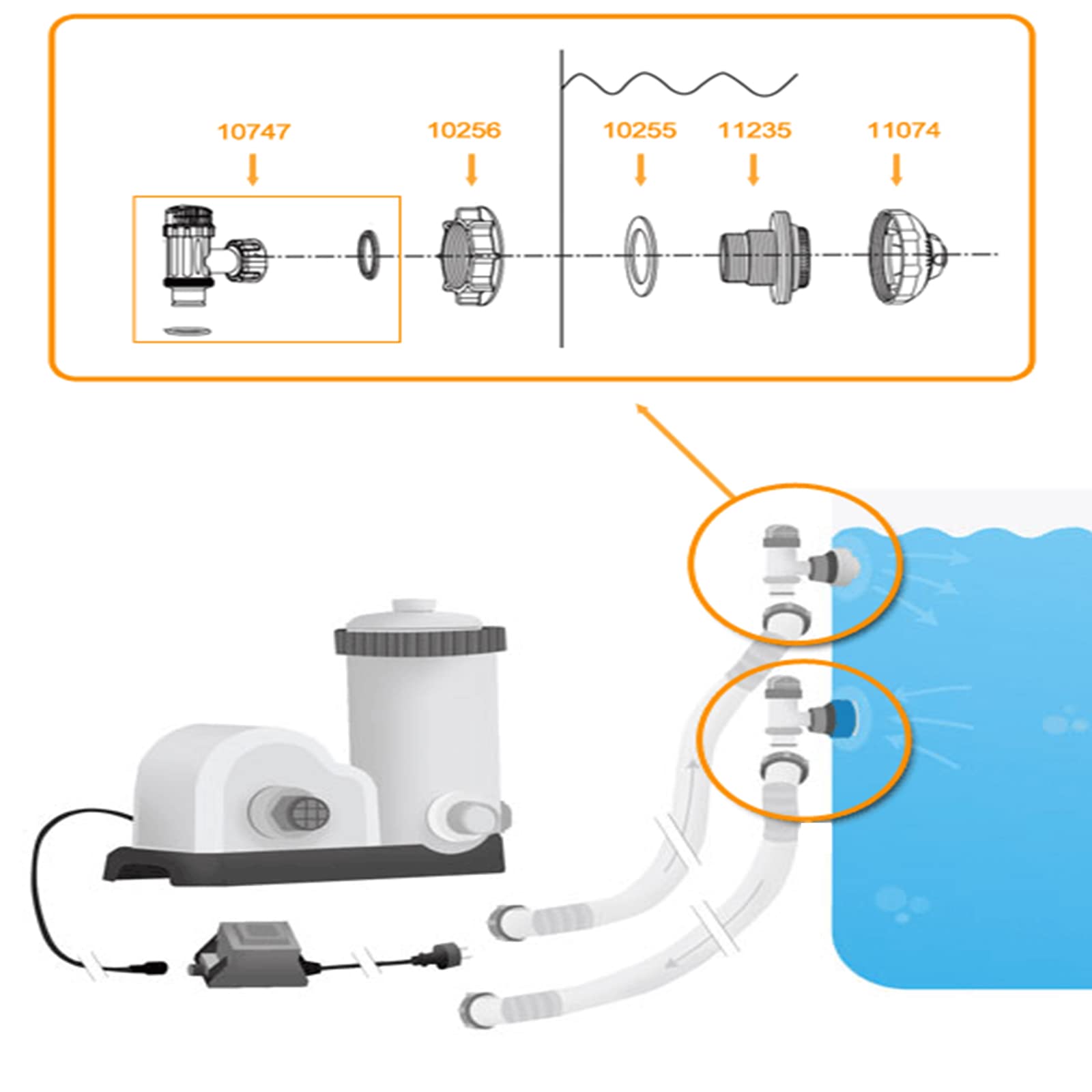 10747 10256 10255 11235 11074