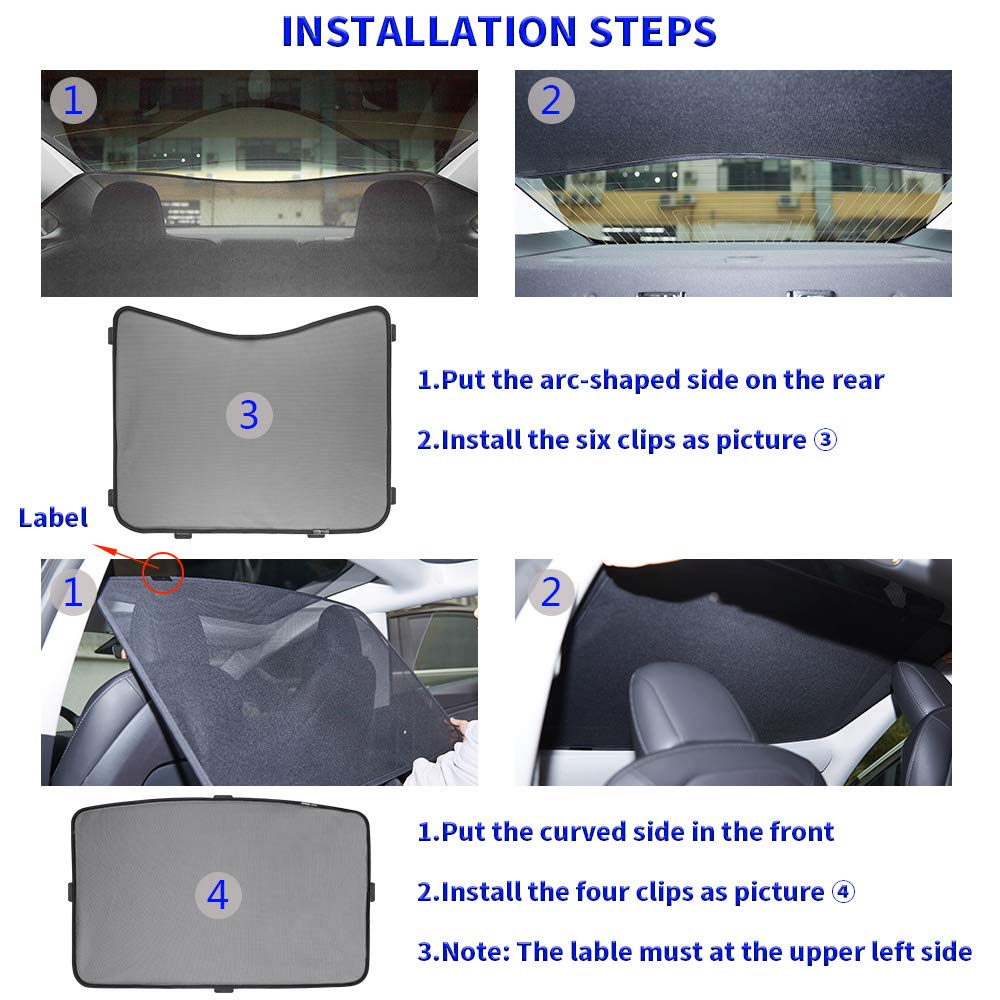 INSTALLATION STEPS

1

2

3

1.Put the arc-shaped side on the rear

2.Install the six clips as picture ③

Label

1

2

4

1.Put the curved side in the front

2.Install the four clips as picture ④

3.Note: The lable must at the upper left side