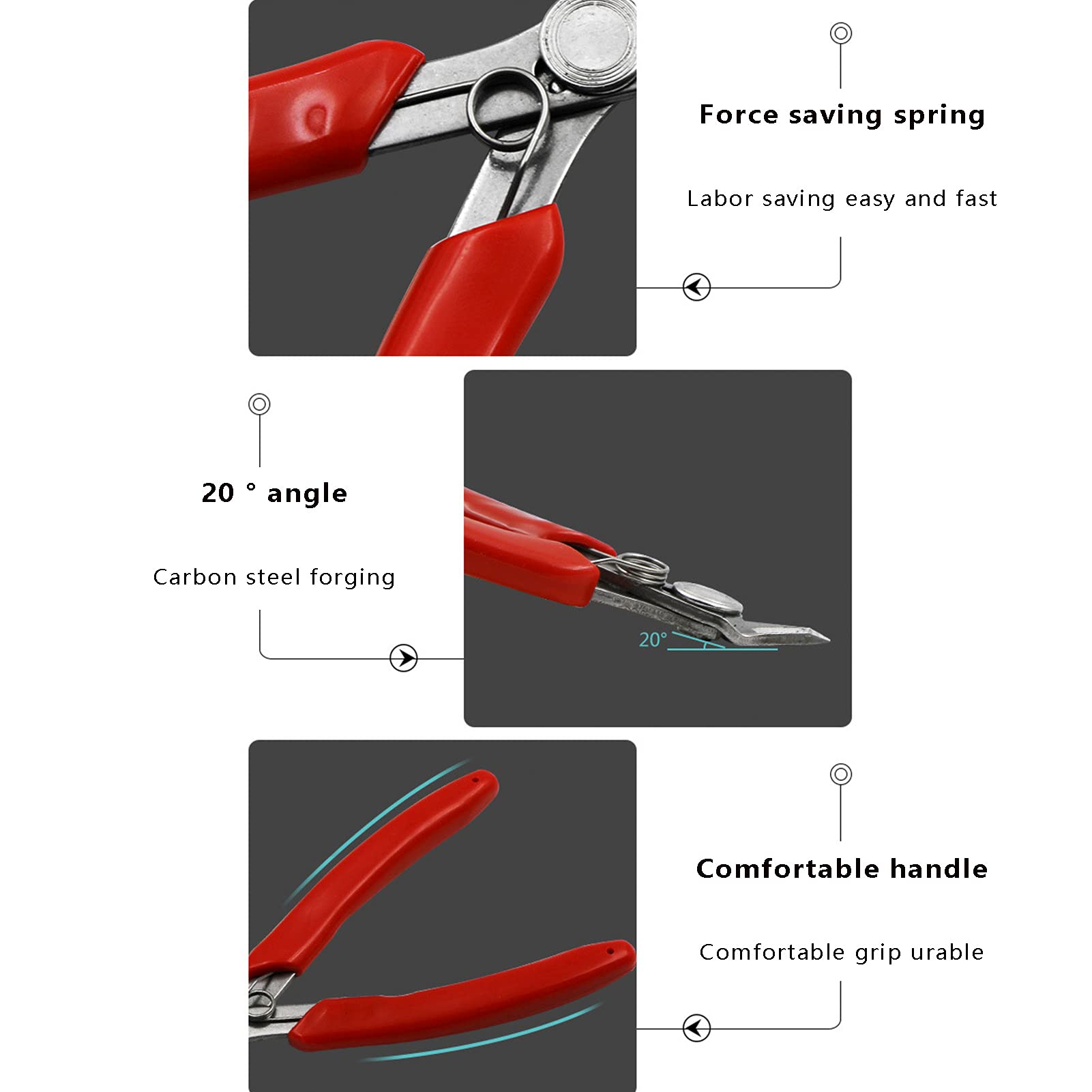 Force saving spring

Labor saving easy and fast

20 ° angle

Carbon steel forging

20°

Comfortable handle

Comfortable grip urable