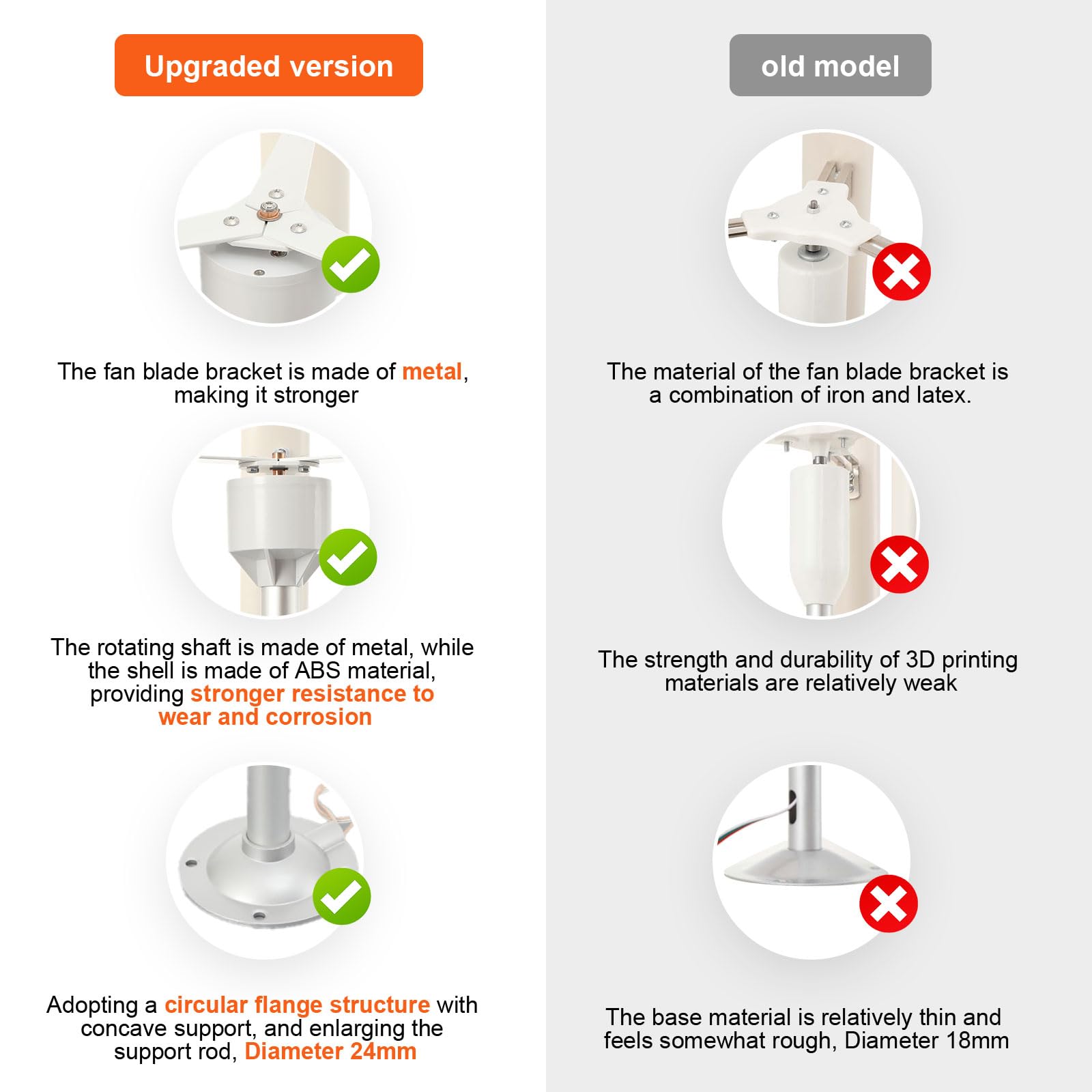 Upgraded version

The fan blade bracket is made of metal, making it stronger

The rotating shaft is made of metal, while the shell is made of ABS material, providing stronger resistance to wear and corrosion

Adopting a circular flange structure with concave support, and enlarging the support rod, Diameter 24mm

old model

The material of the fan blade bracket is a combination of iron and latex.

The strength and durability of 3D printing materials are relatively weak

The base material is relatively thin and feels somewhat rough, Diameter 18mm