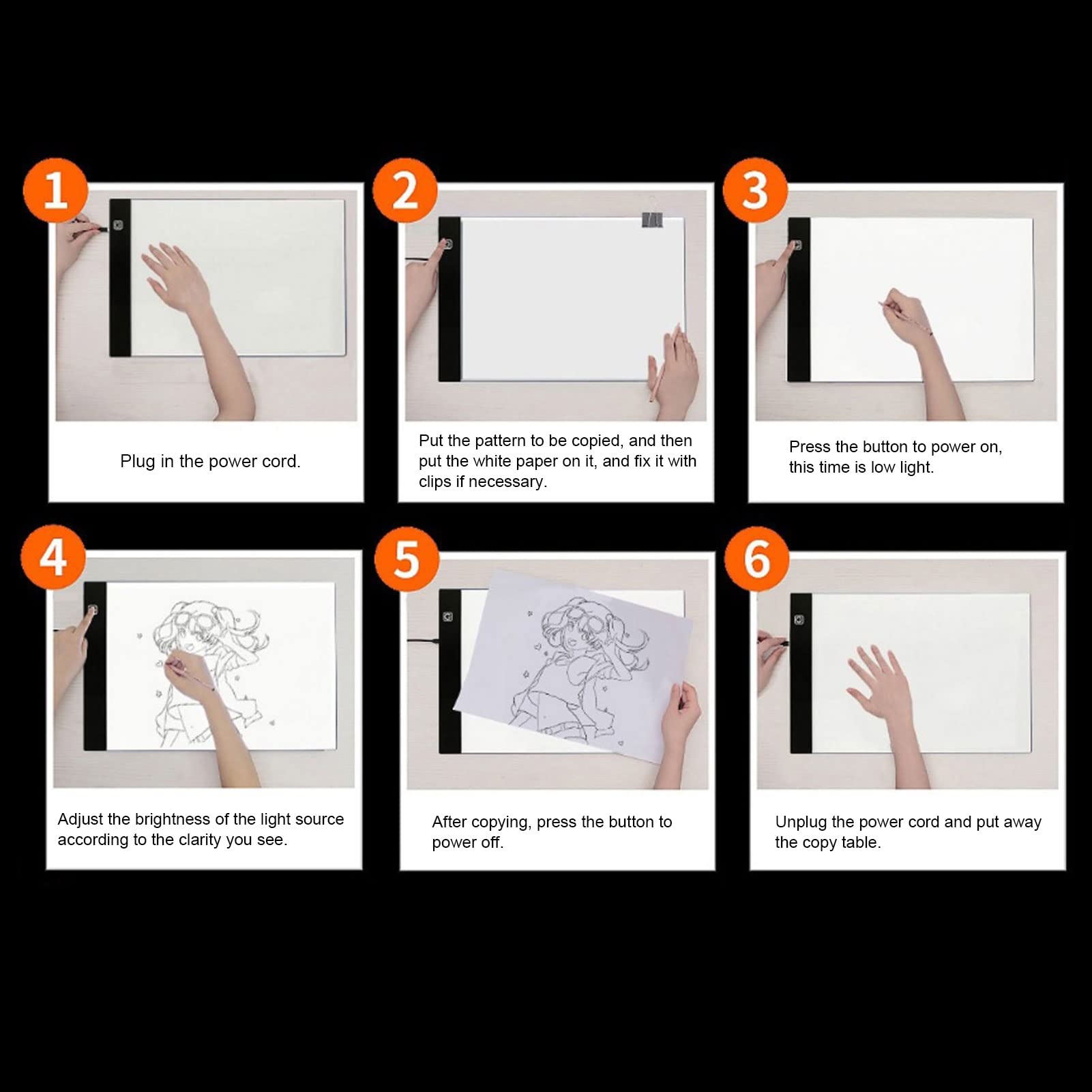 1

Plug in the power cord.

2

Put the pattern to be copied, and then put the white paper on it, and fix it with clips if necessary.

3

Press the button to power on, this time is low light.

4

Adjust the brightness of the light source according to the clarity you see.

5

After copying, press the button to power off.

6

Unplug the power cord and put away the copy table.