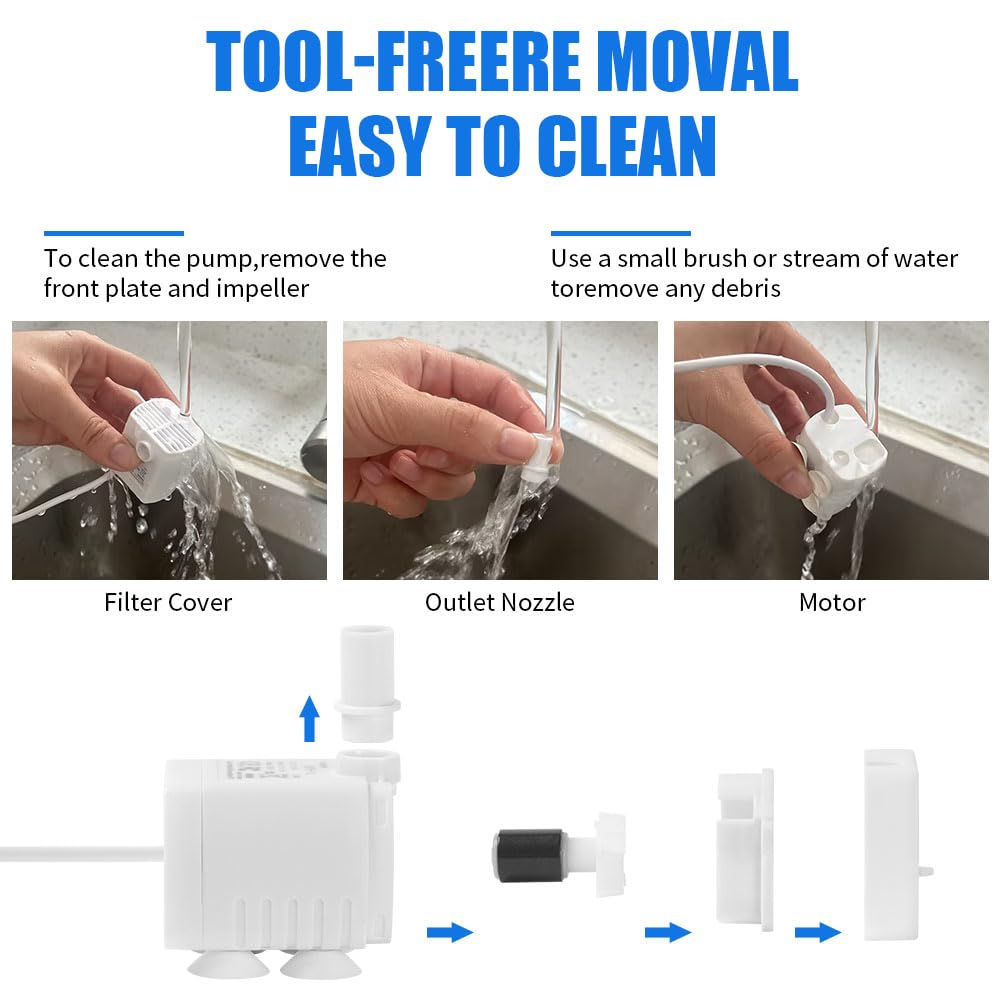 TOOL-FREERE MOVAL
EASY TO CLEAN

To clean the pump,remove the front plate and impeller

Use a small brush or stream of water toremove any debris

Filter Cover

Outlet Nozzle

Motor