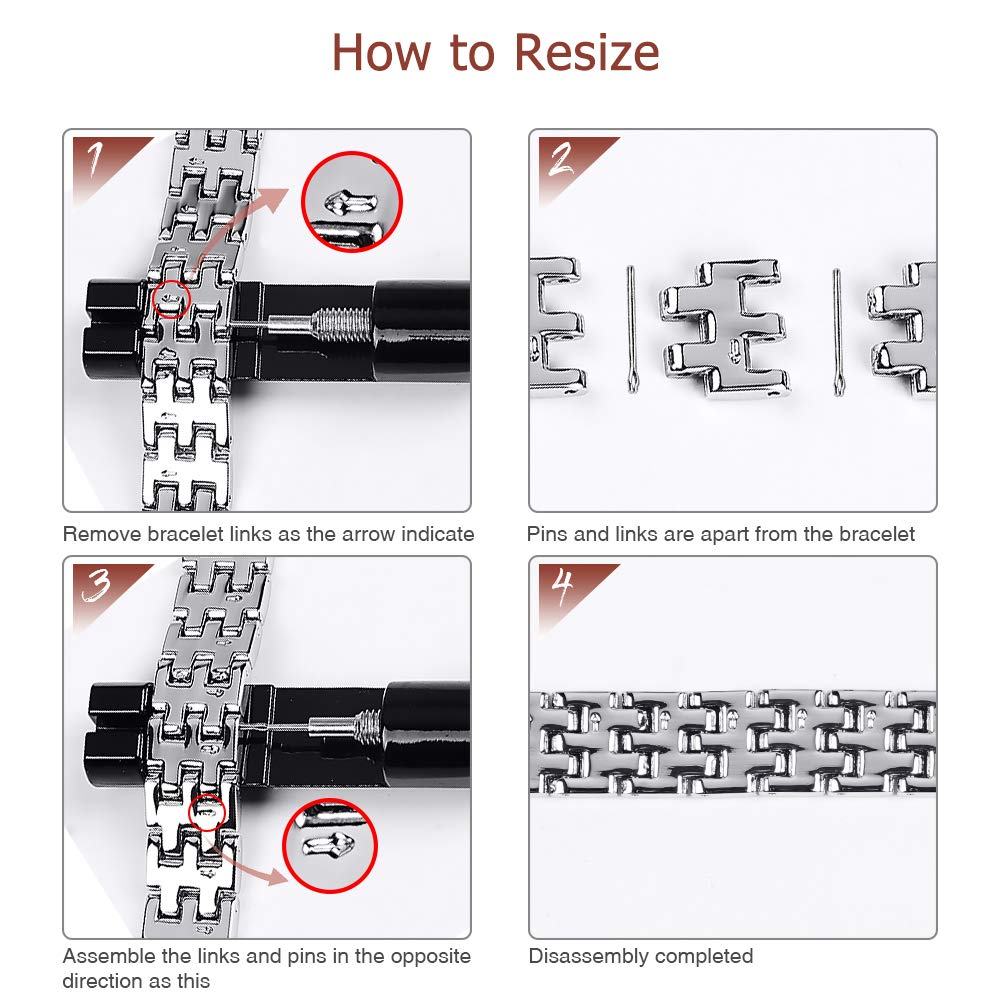 How to Resize

1

Remove bracelet links as the arrow indicate

2

Pins and links are apart from the bracelet

3

Assemble the links and pins in the opposite direction as this

4

Disassembly completed