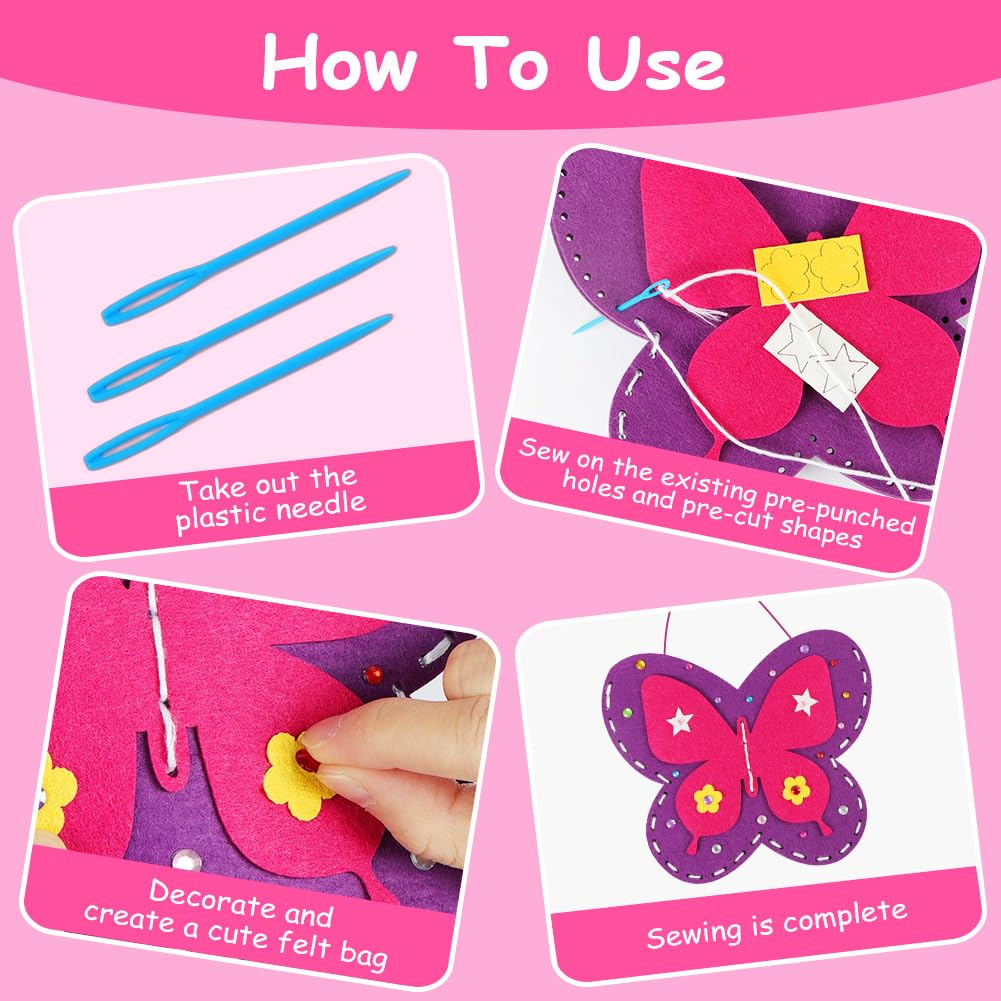 How To Use

Take out the plastic needle

Sew on the existing pre-punched holes and pre-cut shapes

Decorate and create a cute felt bag

Sewing is complete