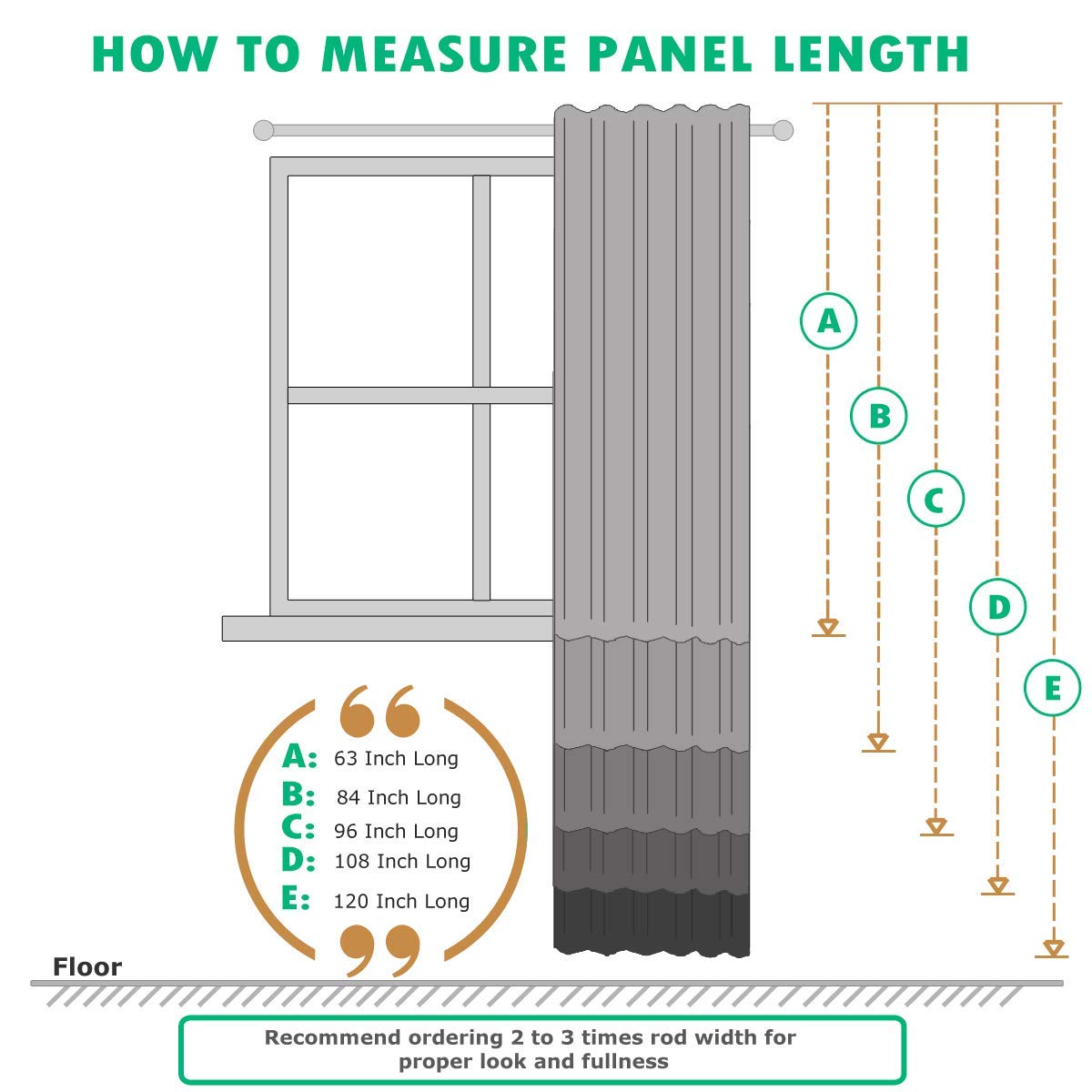 HOW TO MEASURE PANEL LENGTH

A

B

C

D

E

A: 63 Inch Long
B: 84 Inch Long
C: 96 Inch Long
D: 108 Inch Long
E: 120 Inch Long

Floor

Recommend ordering 2 to 3 times rod width for proper look and fullness