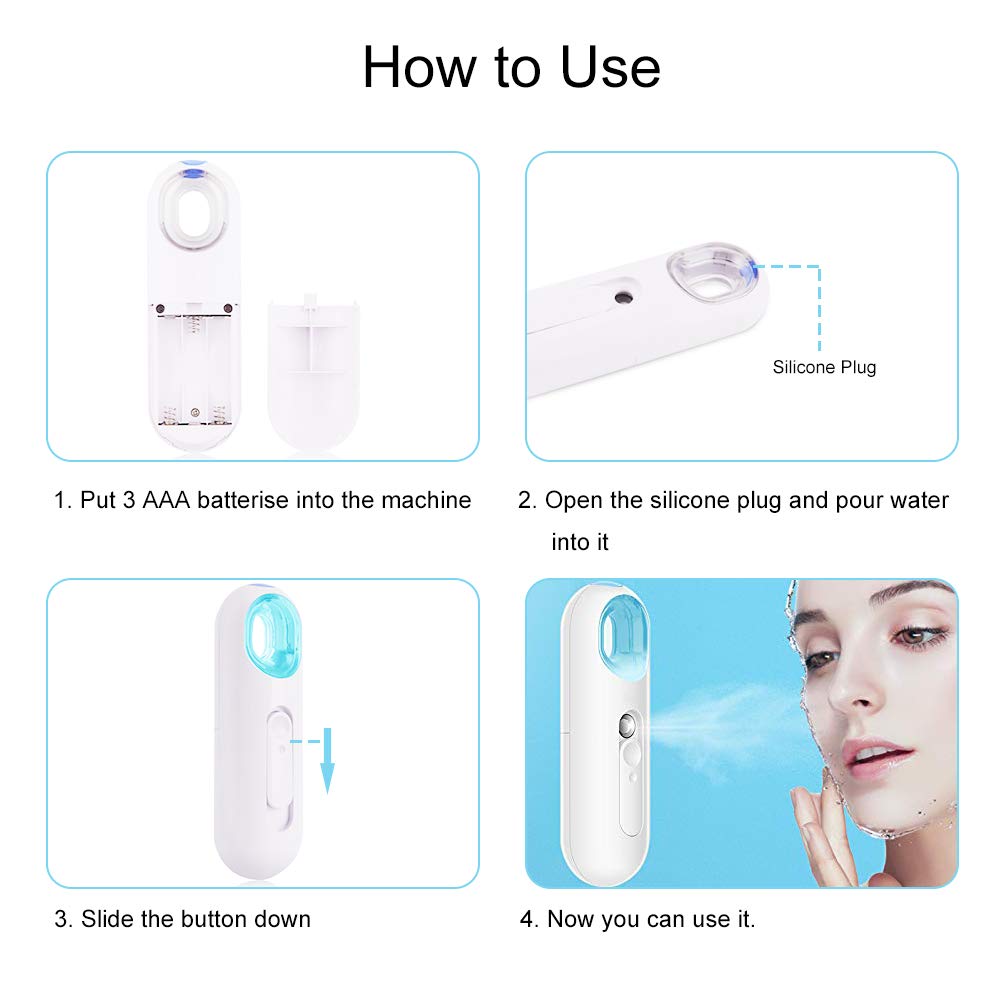 How to Use

Silicone Plug

1. Put 3 AAA batterise into the machine

2. Open the silicone plug and pour water into it

3. Slide the button down

4. Now you can use it.