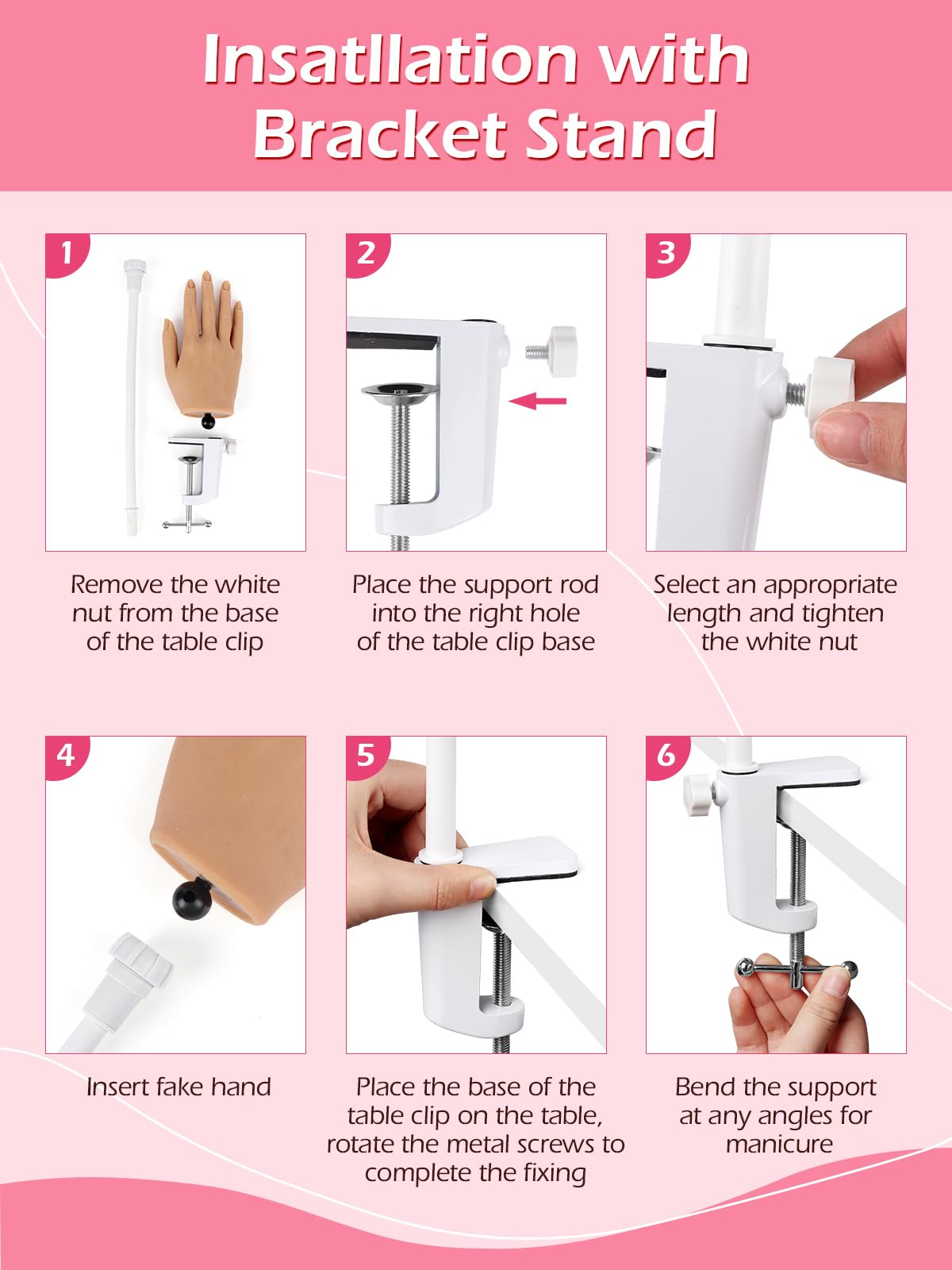 Insatllation with Bracket Stand

1

Remove the white nut from the base of the table clip

2

Place the support rod into the right hole of the table clip base

3

Select an appropriate length and tighten the white nut

4

Insert fake hand

5

Place the base of the table clip on the table, rotate the metal screws to complete the fixing

6

Bend the support at any angles for manicure