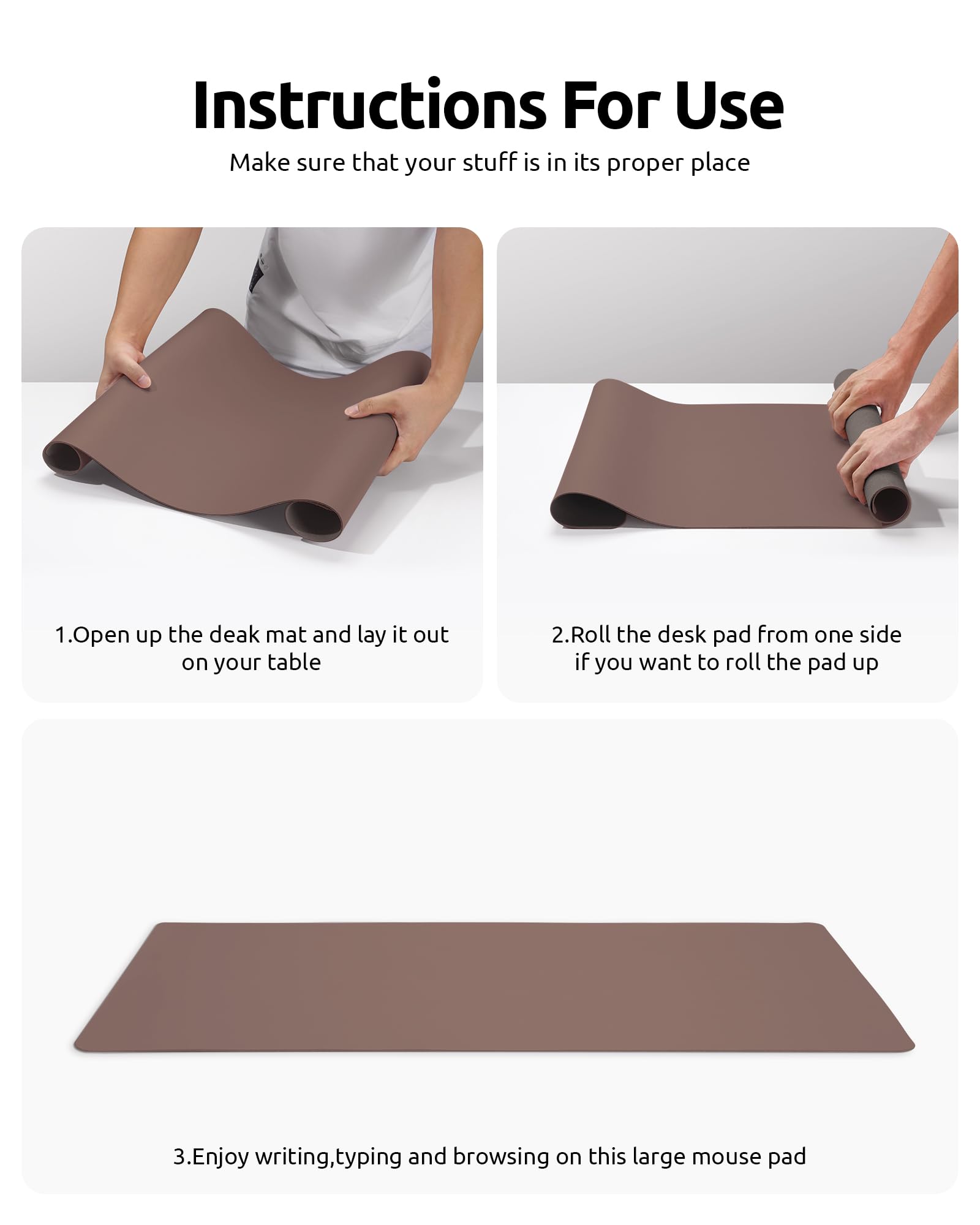 Instructions For Use

Make sure that your stuff is in its proper place

1.Open up the deak mat and lay it out on your table

2.Roll the desk pad from one side if you want to roll the pad up

3.Enjoy writing,typing and browsing on this large mouse pad