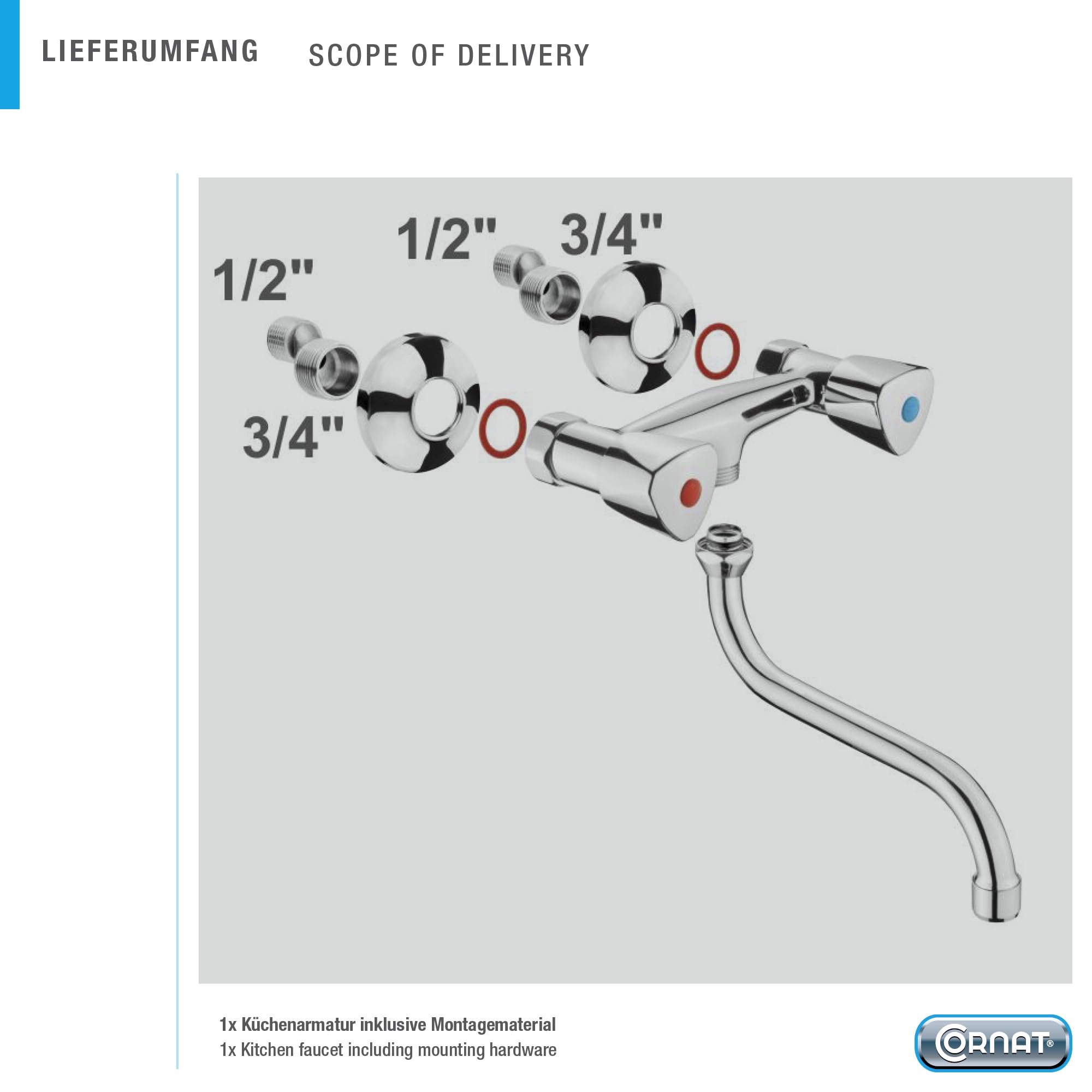 LIEFERUMFANG SCOPE OF DELIVERY

1/2"

1/2"

3/4"

3/4"

1x Küchenarmatur inklusive Montagematerial
1x Kitchen faucet including mounting hardware

CORNAT®