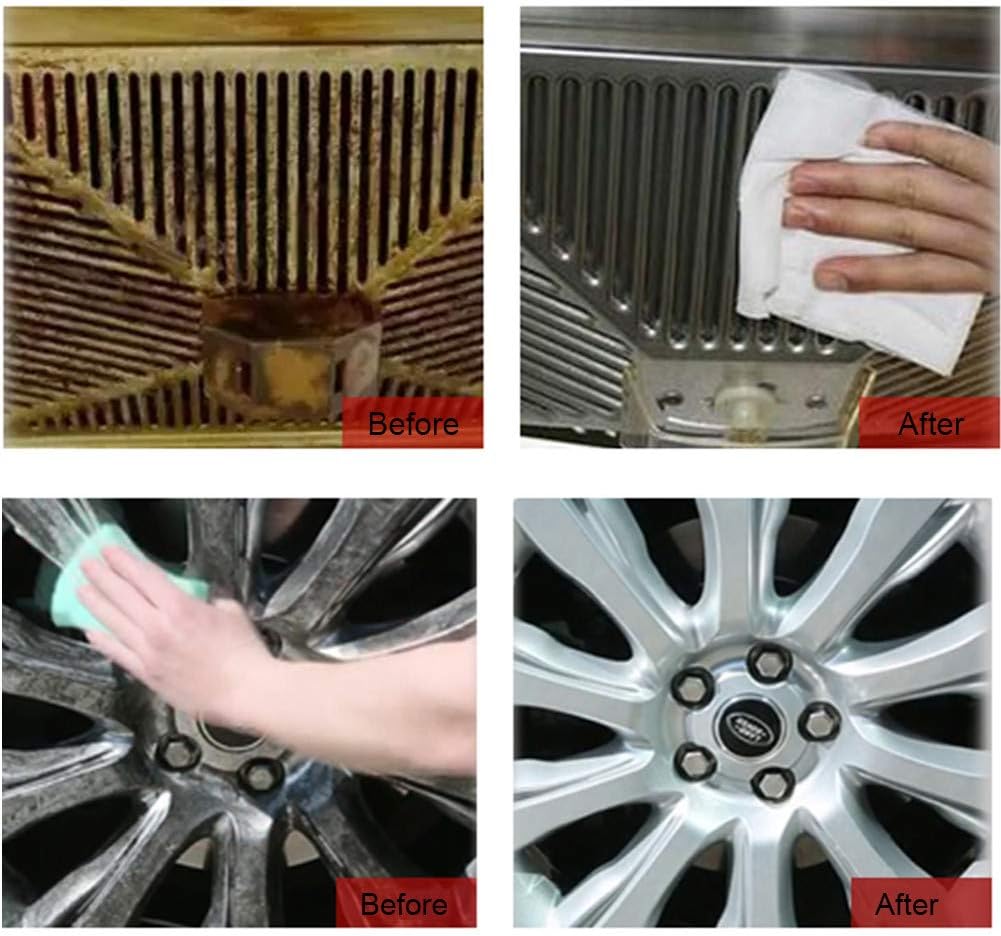 Before

After

Before

After