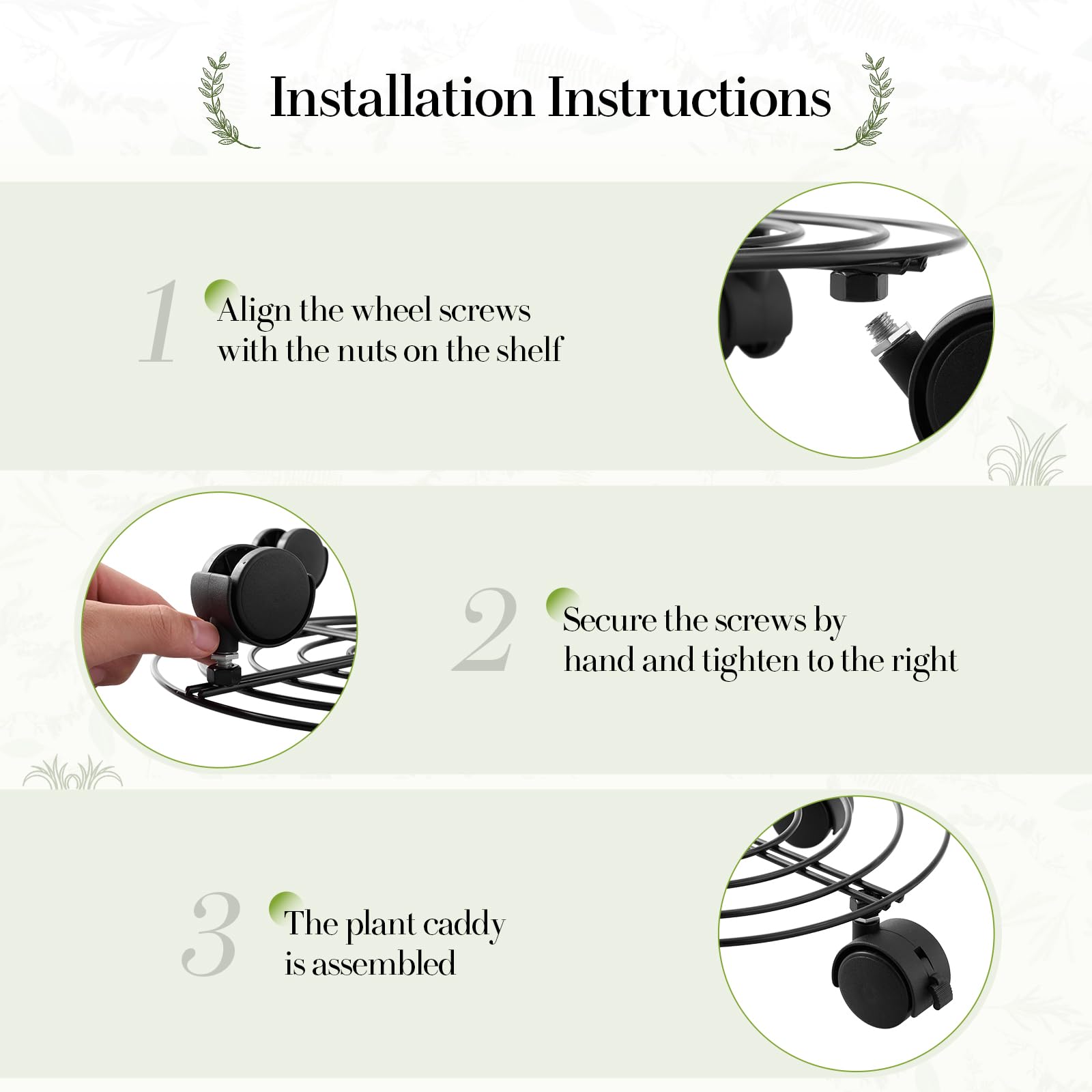 Installation Instructions

1 Align the wheel screws with the nuts on the shelf

2 Secure the screws by hand and tighten to the right

3 The plant caddy is assembled