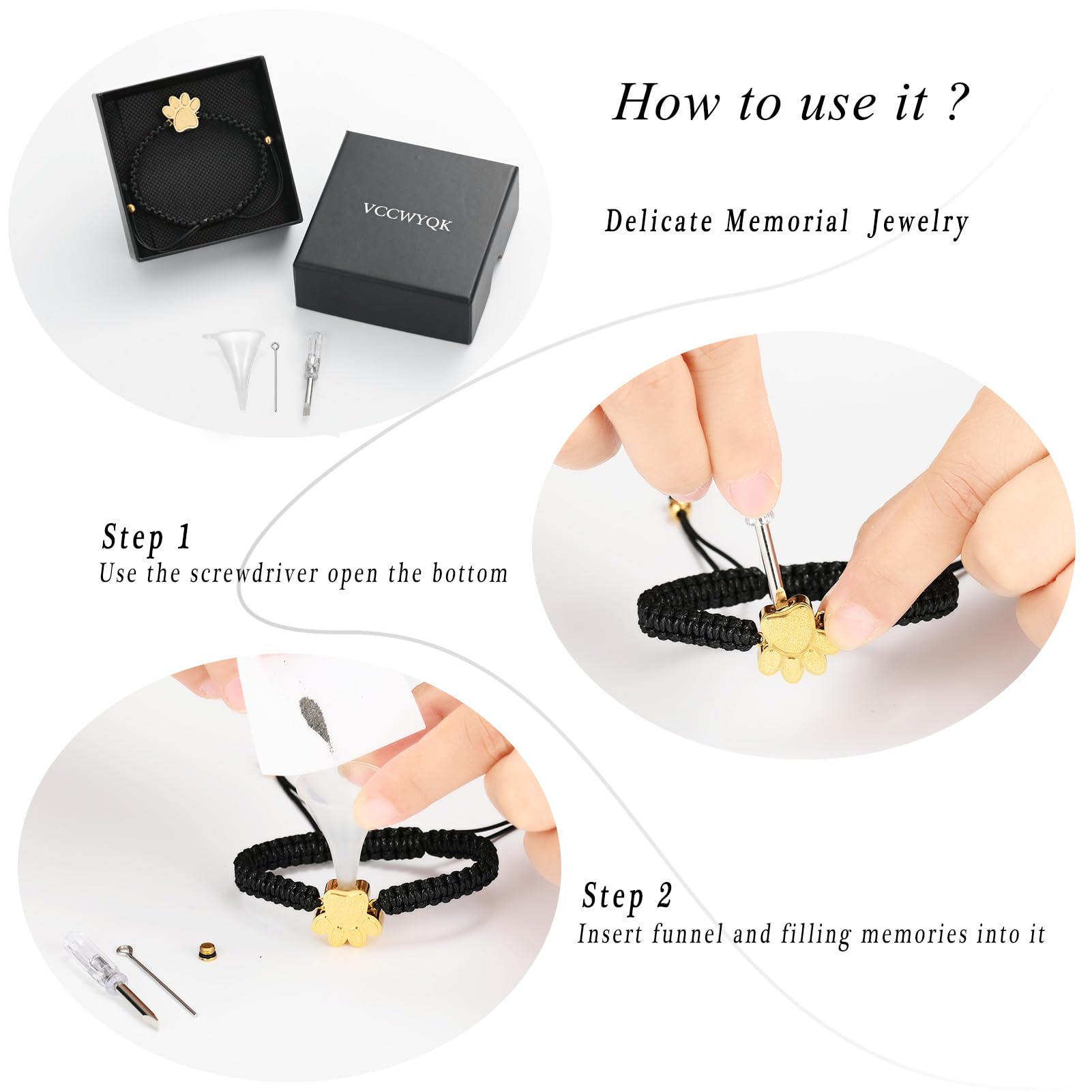 VCCWYQK

How to use it ?

Delicate Memorial Jewelry

Step 1
Use the screwdriver open the bottom

Step 2
Insert funnel and filling memories into it