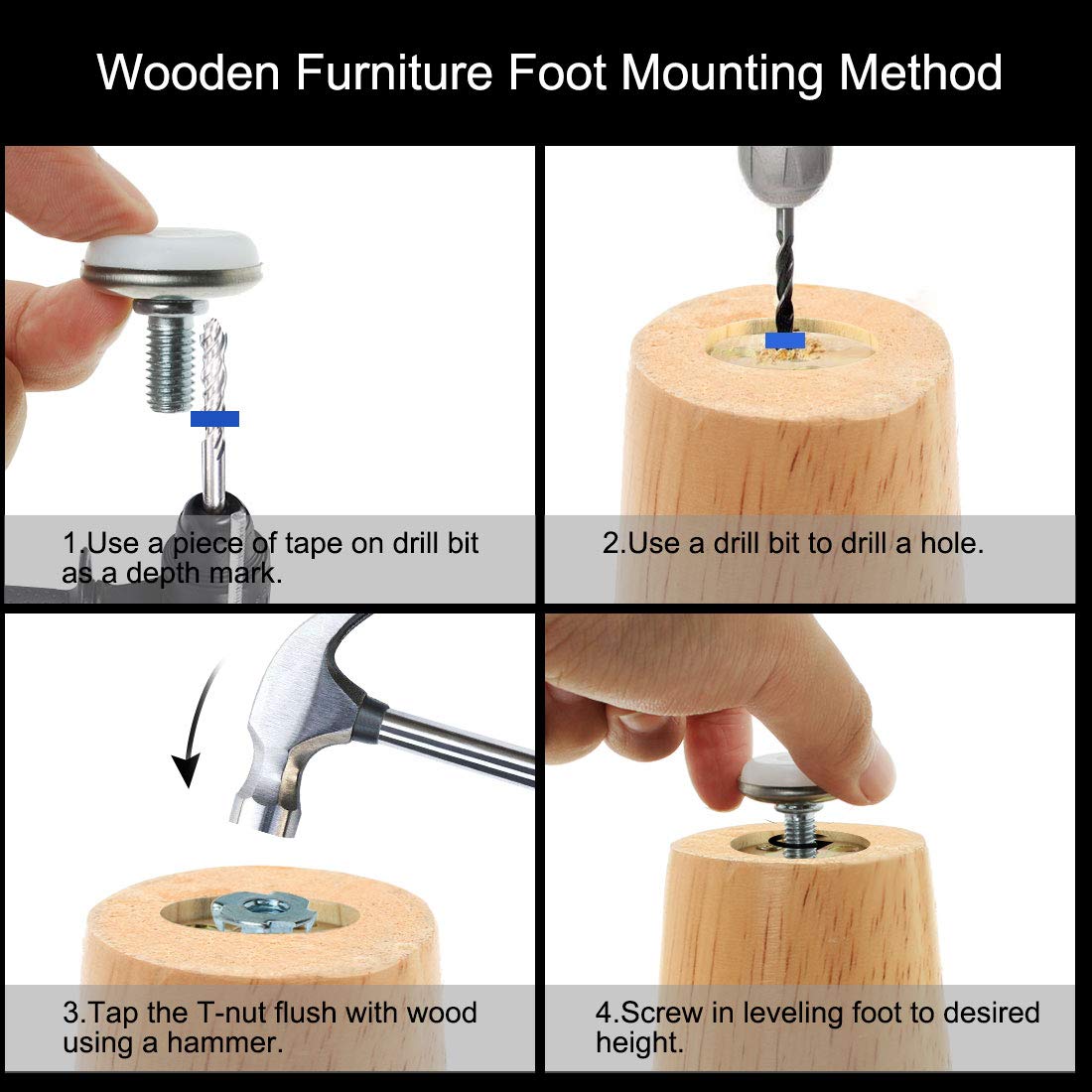 Wooden Furniture Foot Mounting Method

1.Use a piece of tape on drill bit as a depth mark.

2.Use a drill bit to drill a hole.

3.Tap the T-nut flush with wood using a hammer.

4.Screw in leveling foot to desired height.