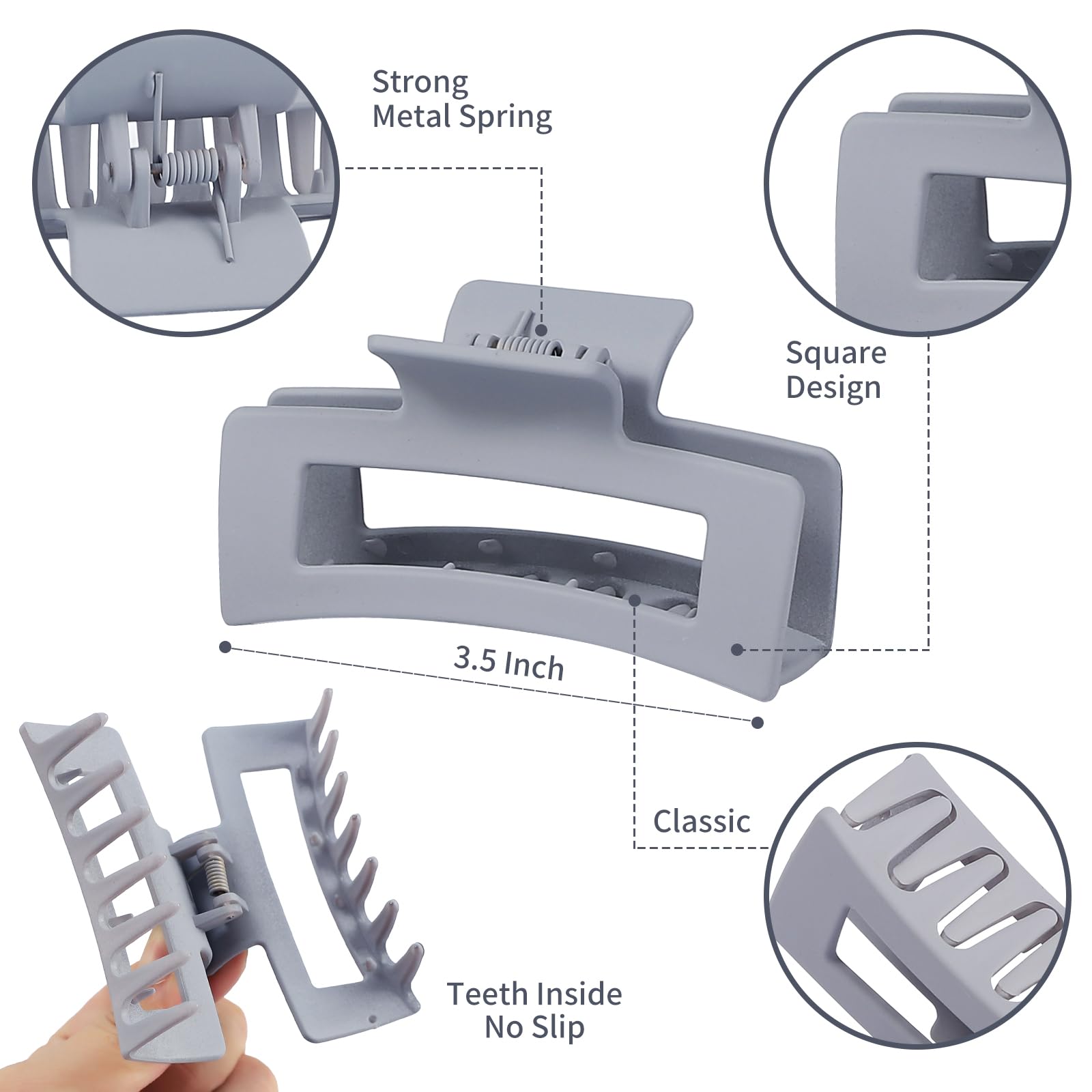 Strong Metal Spring

Square Design

3.5 Inch

Classic

Teeth Inside No Slip