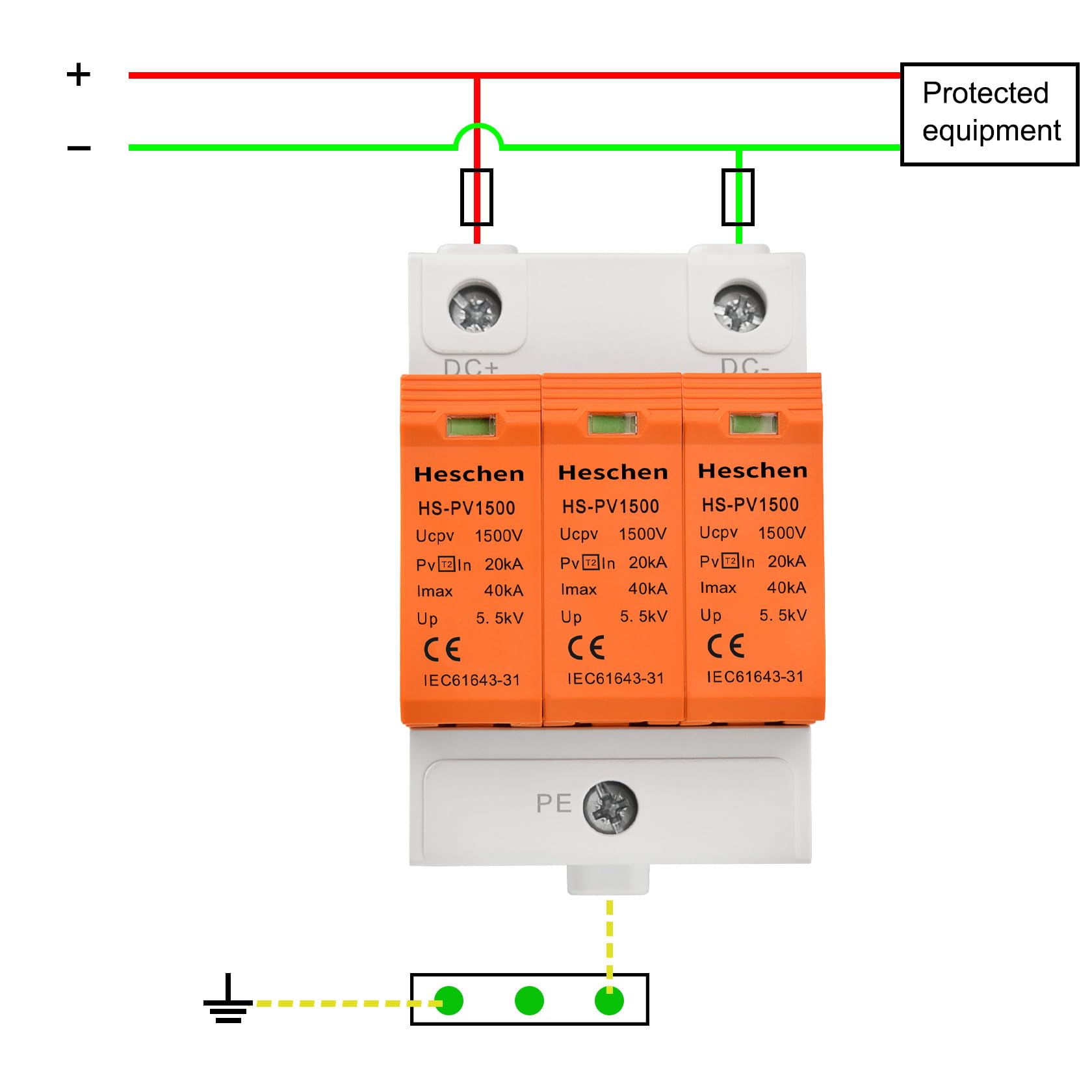 +

−

Protected equipment

DC+

DC-

Heschen
HS-PV1500
Ucpv 1500V
Pv T2 In 20kA
Imax 40kA
Up 5. 5kV
CE
IEC61643-31

Heschen
HS-PV1500
Ucpv 1500V
Pv T2 In 20kA
Imax 40kA
Up 5. 5kV
CE
IEC61643-31

Heschen
HS-PV1500
Ucpv 1500V
Pv T2 In 20kA
Imax 40kA
Up 5. 5kV
CE
IEC61643-31

PE