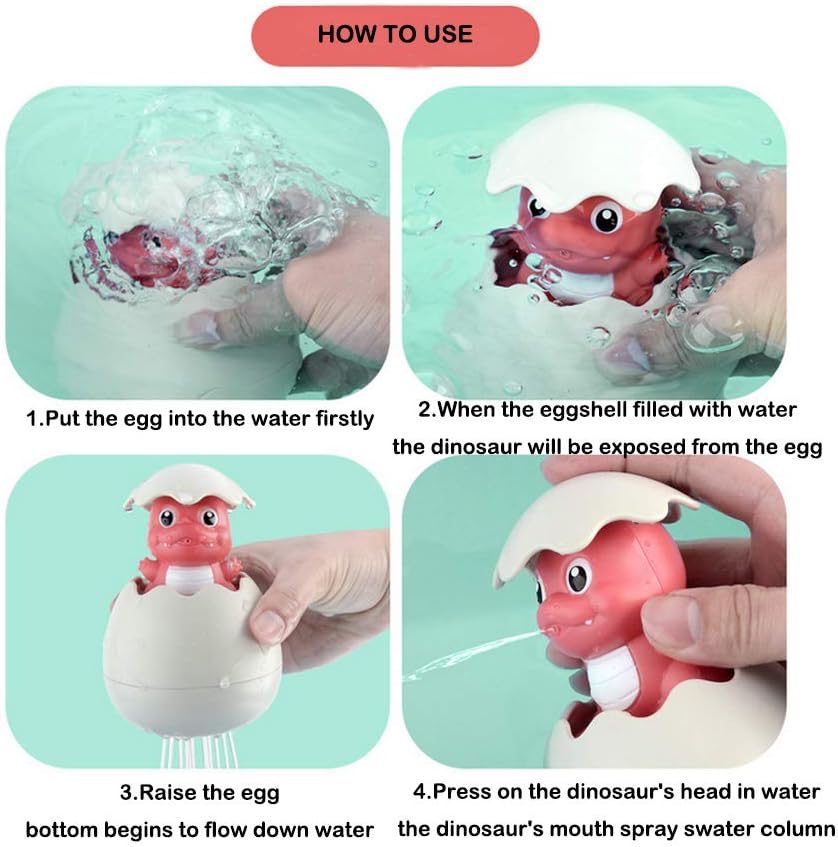 HOW TO USE

1.Put the egg into the water firstly

2.When the eggshell filled with water the dinosaur will be exposed from the egg

3.Raise the egg bottom begins to flow down water

4.Press on the dinosaur's head in water the dinosaur's mouth spray swater column