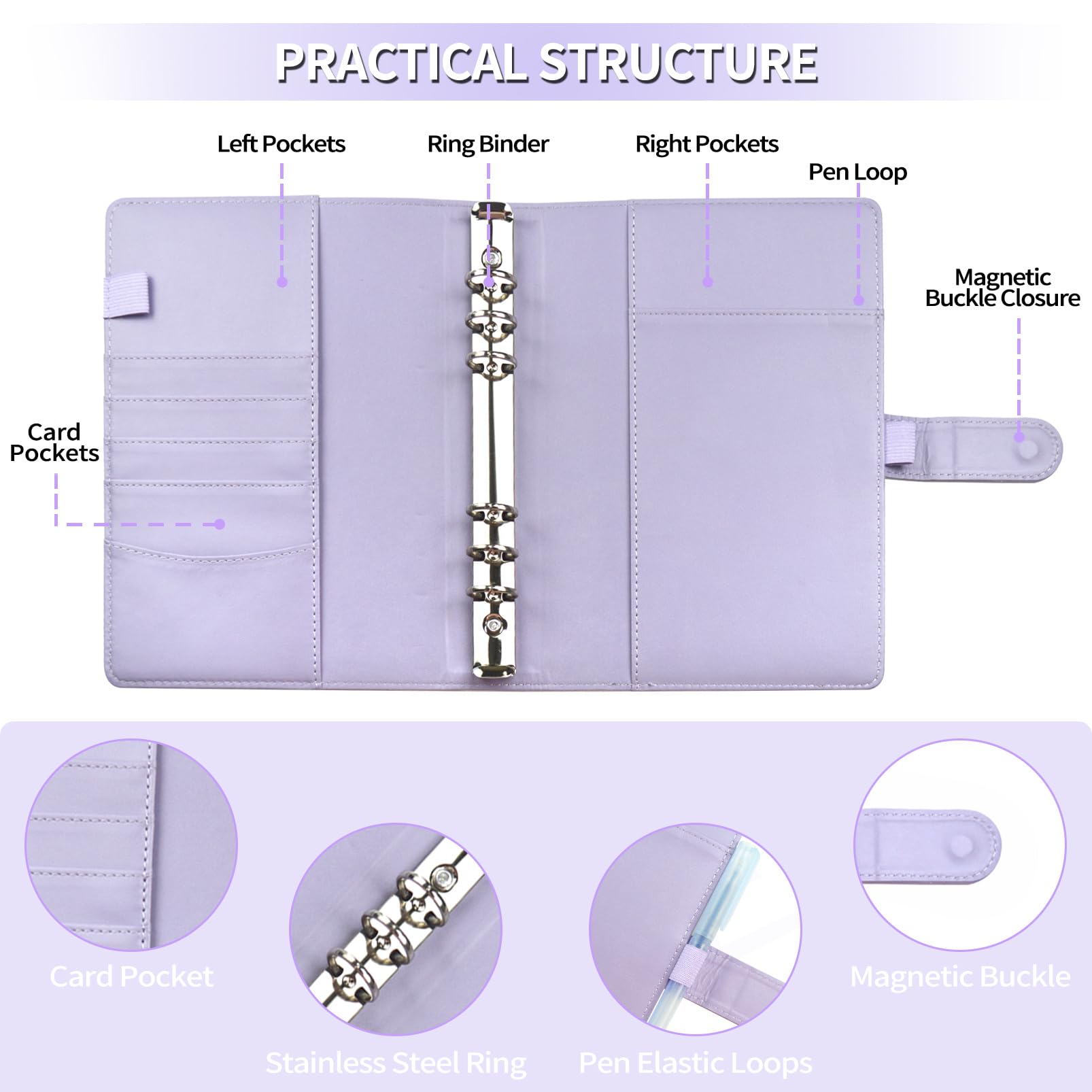 PRACTICAL STRUCTURE

Left Pockets

Ring Binder

Right Pockets

Pen Loop

Magnetic Buckle Closure

Card Pockets

Card Pocket

Stainless Steel Ring

Pen Elastic Loops

Magnetic Buckle