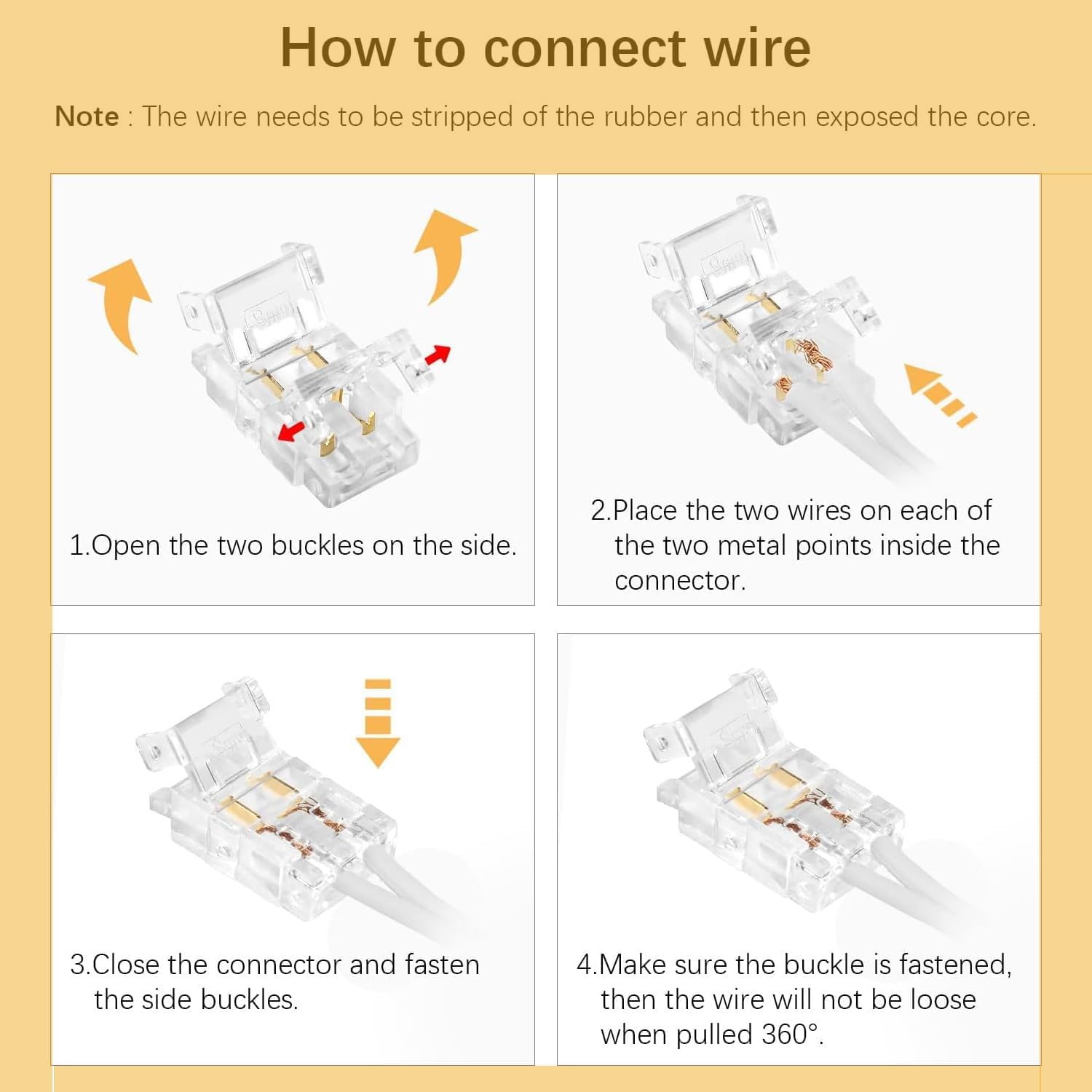 How to connect wire

Note : The wire needs to be stripped of the rubber and then exposed the core.

1.Open the two buckles on the side.

2.Place the two wires on each of the two metal points inside the connector.

3.Close the connector and fasten the side buckles.

4.Make sure the buckle is fastened, then the wire will not be loose when pulled 360°.