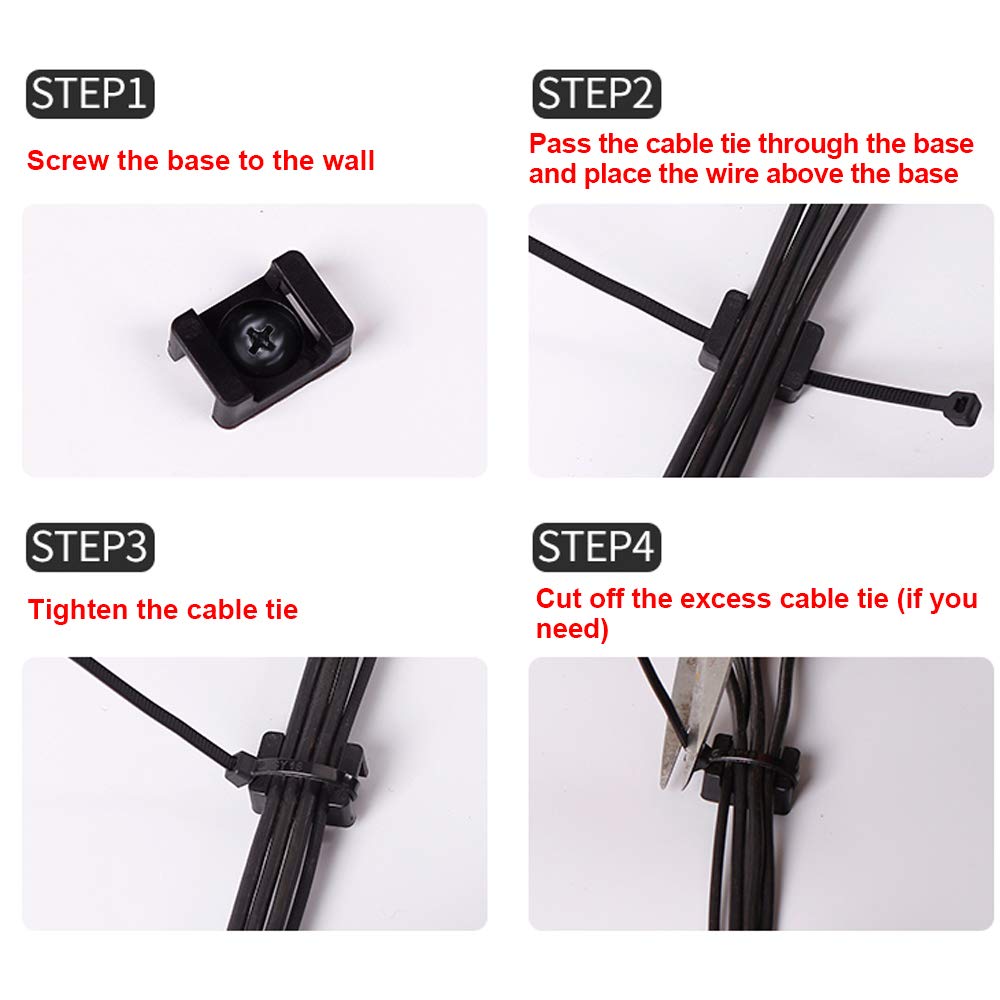 STEP1

Screw the base to the wall

STEP2

Pass the cable tie through the base and place the wire above the base

STEP3

Tighten the cable tie

STEP4

Cut off the excess cable tie (if you need)