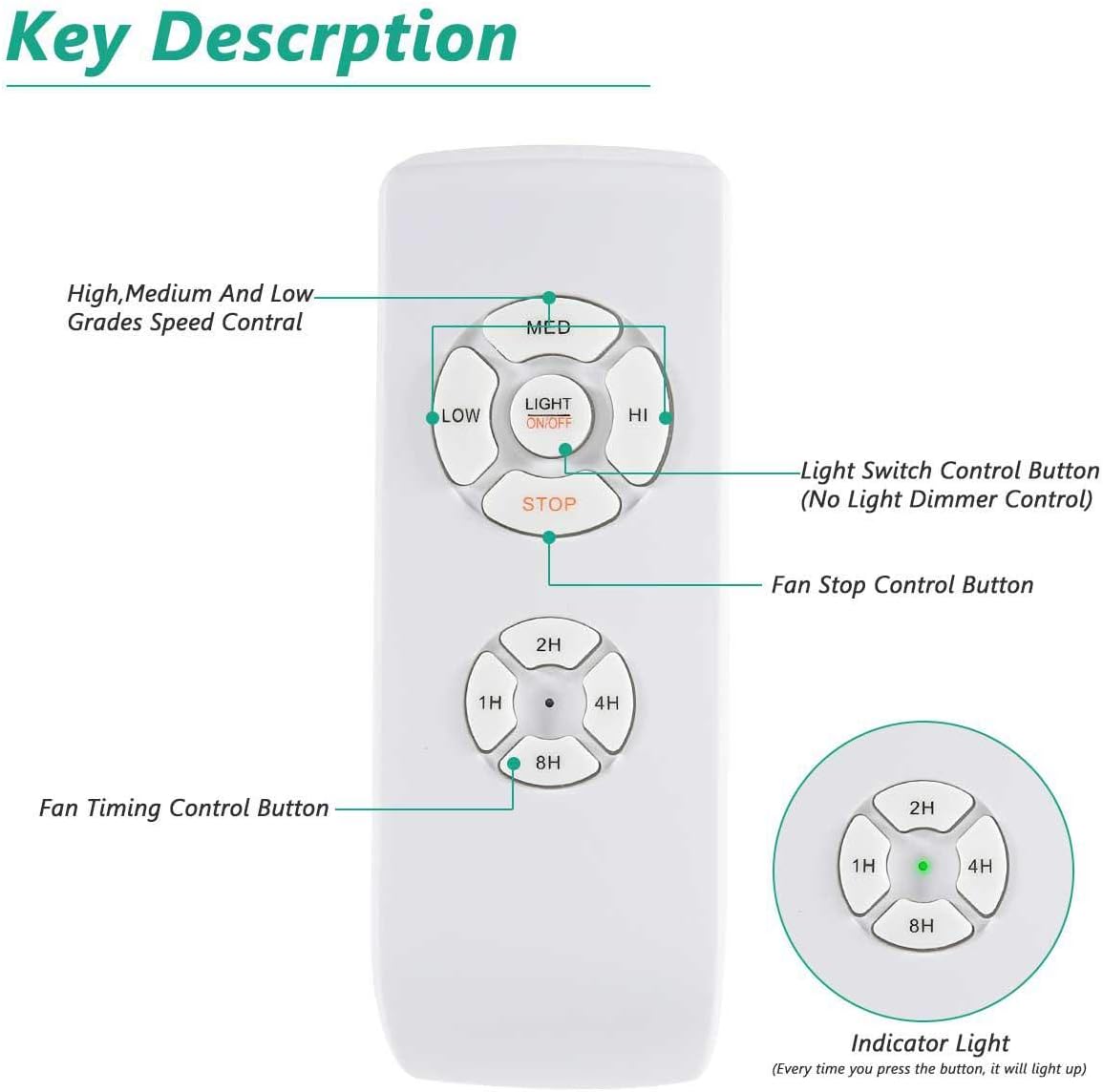 Key Descrption

High,Medium And Low Grades Speed Contral

MED
LOW
LIGHT
ON/OFF
HI
STOP

Light Switch Control Button (No Light Dimmer Control)

Fan Stop Control Button

2H
1H
4H
8H

Fan Timing Control Button

2H
1H
4H
8H

Indicator Light
(Every time you press the button, it will light up)