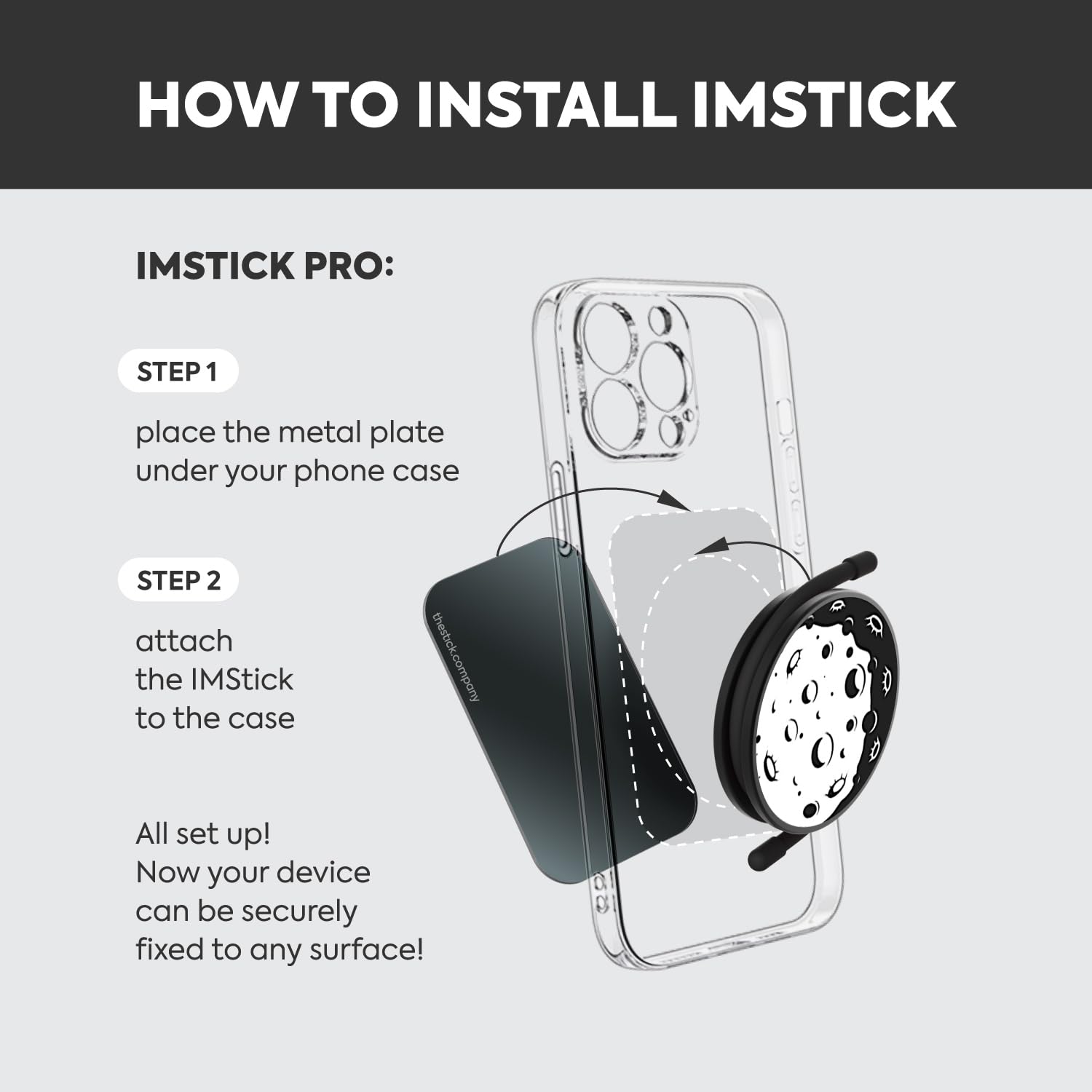 HOW TO INSTALL IMSTICK

IMSTICK PRO:

STEP 1

place the metal plate under your phone case

STEP 2

attach the IMStick to the case

All set up! Now your device can be securely fixed to any surface!

thestick.company