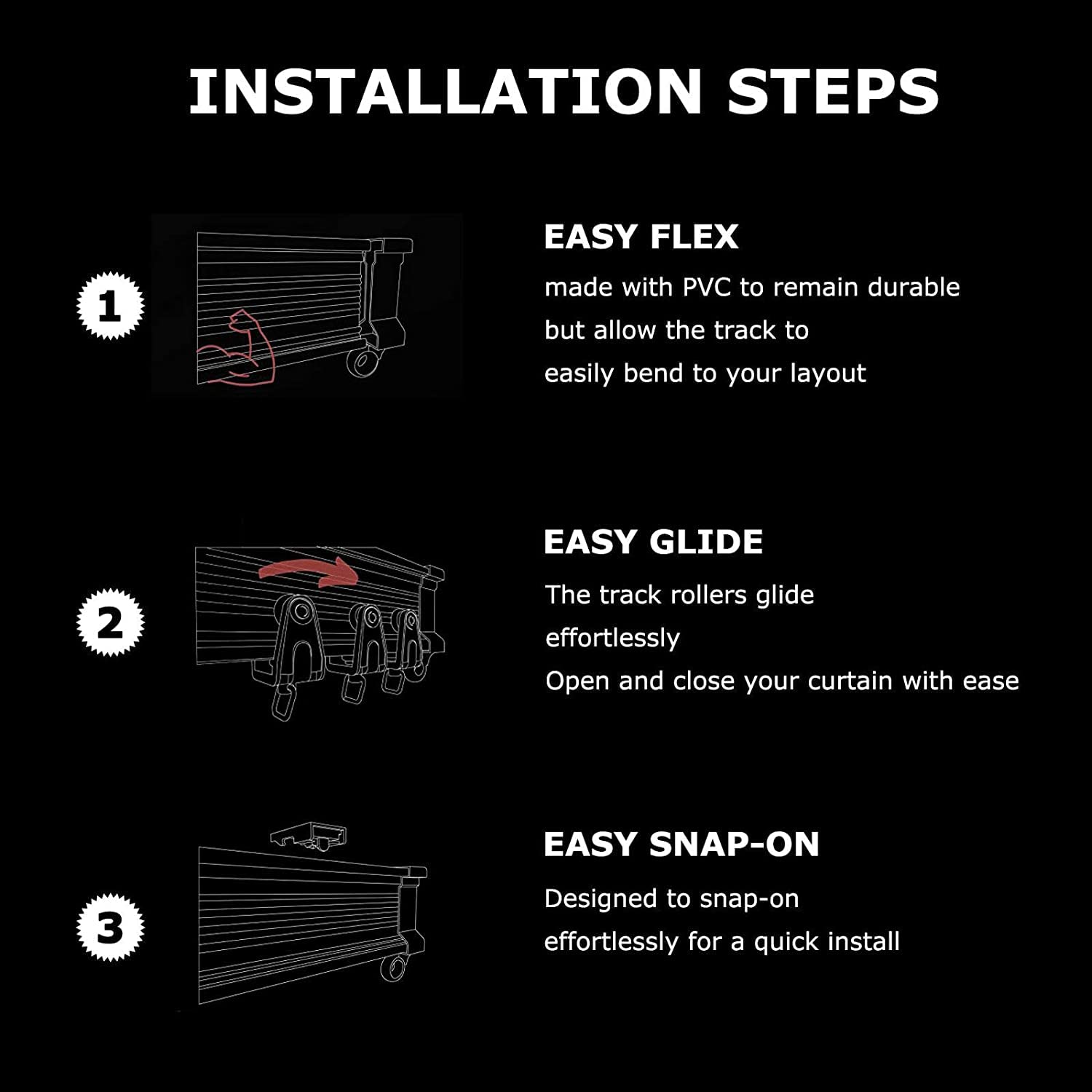 INSTALLATION STEPS

1

EASY FLEX

made with PVC to remain durable but allow the track to easily bend to your layout

2

EASY GLIDE

The track rollers glide effortlessly
Open and close your curtain with ease

3

EASY SNAP-ON

Designed to snap-on effortlessly for a quick install