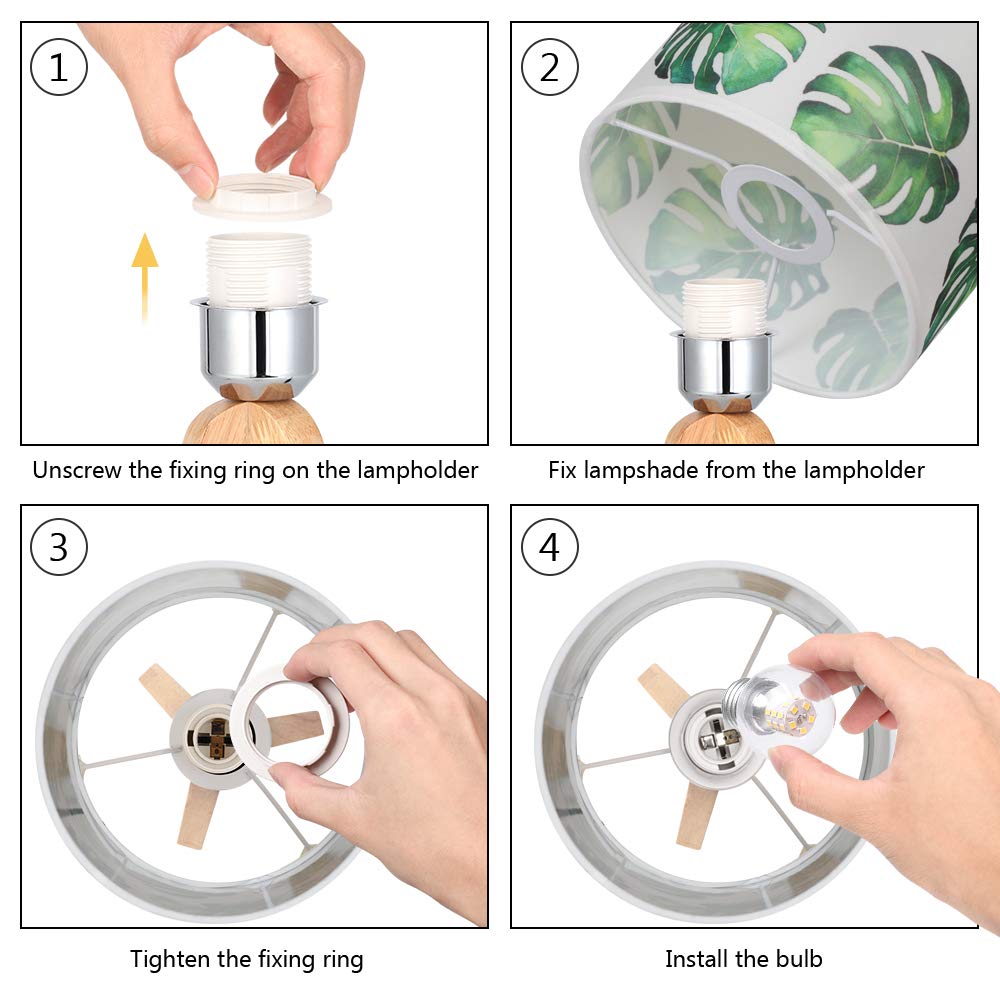 1

Unscrew the fixing ring on the lampholder

2

Fix lampshade from the lampholder

3

Tighten the fixing ring

4

Install the bulb