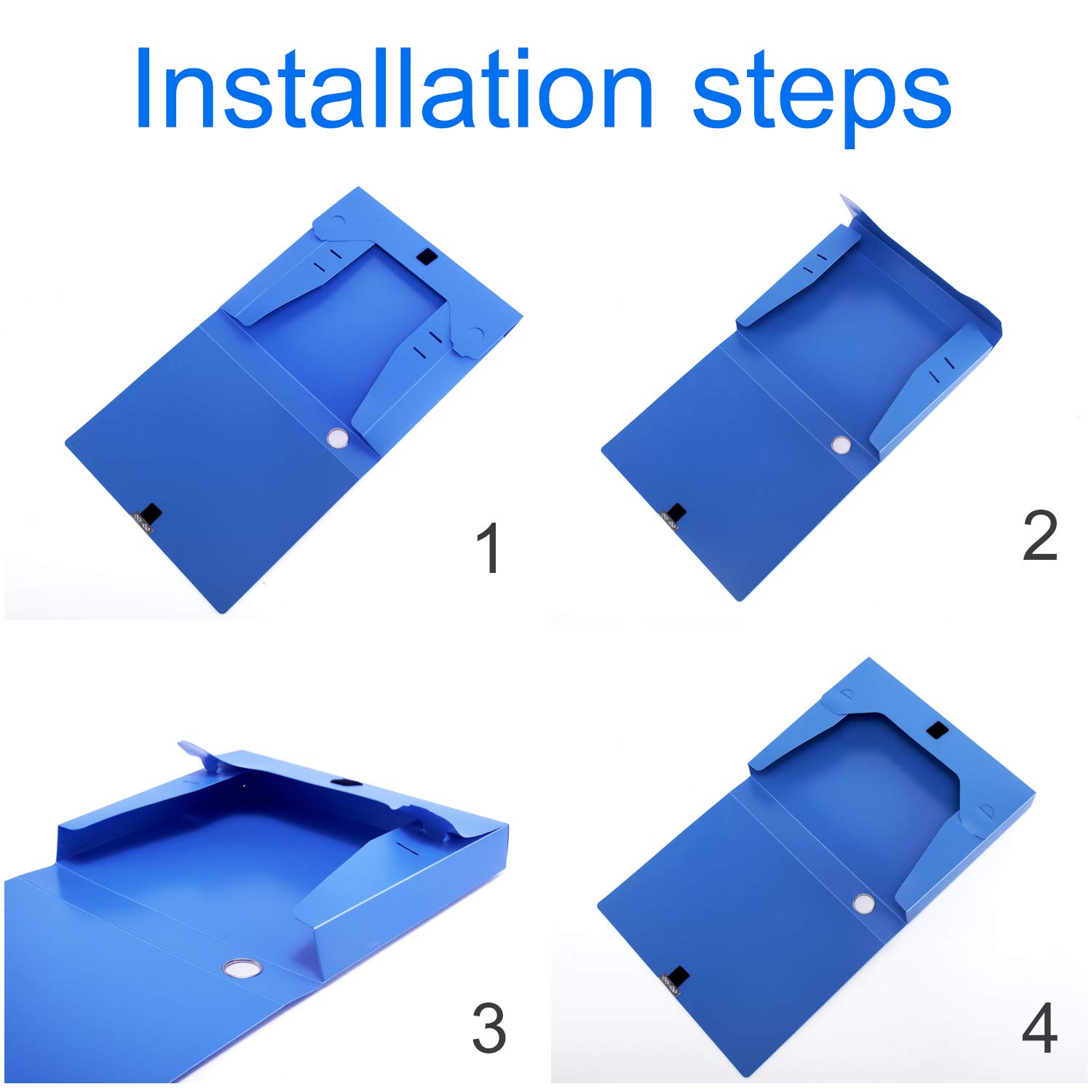 Installation steps

1

2

3

4