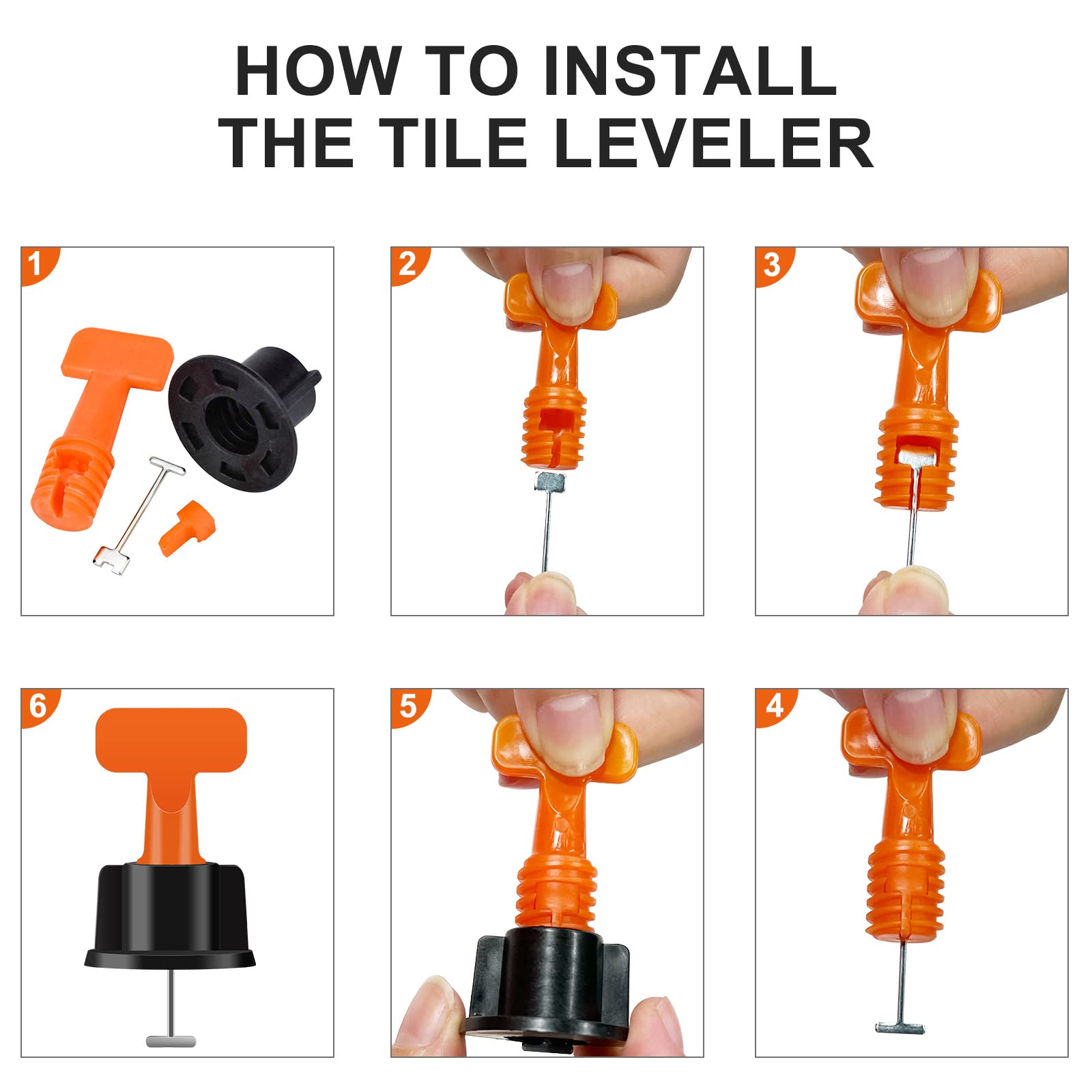 HOW TO INSTALL
THE TILE LEVELER

1

2

3

6

5

4