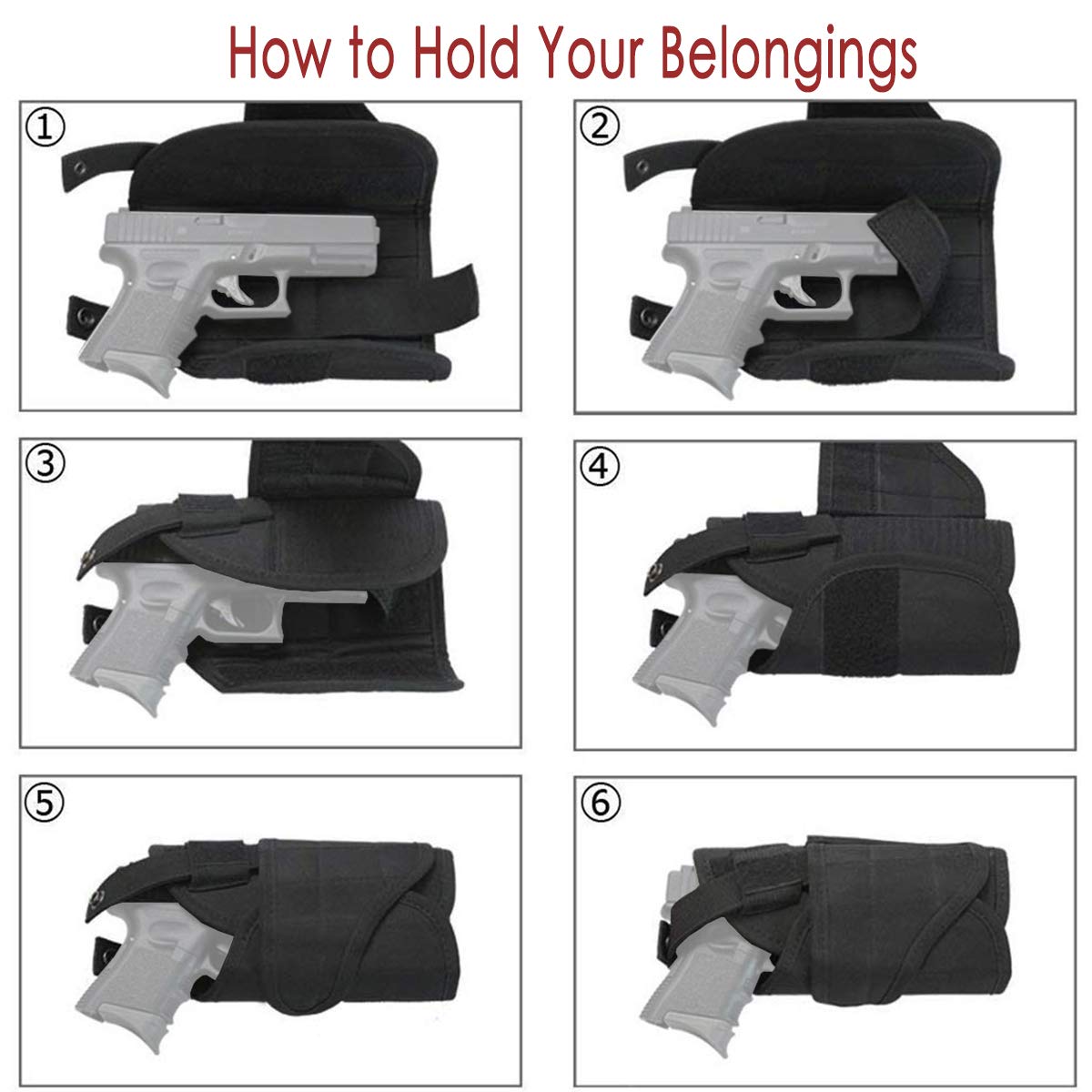 How to Hold Your Belongings

①

②

③

④

⑤

⑥